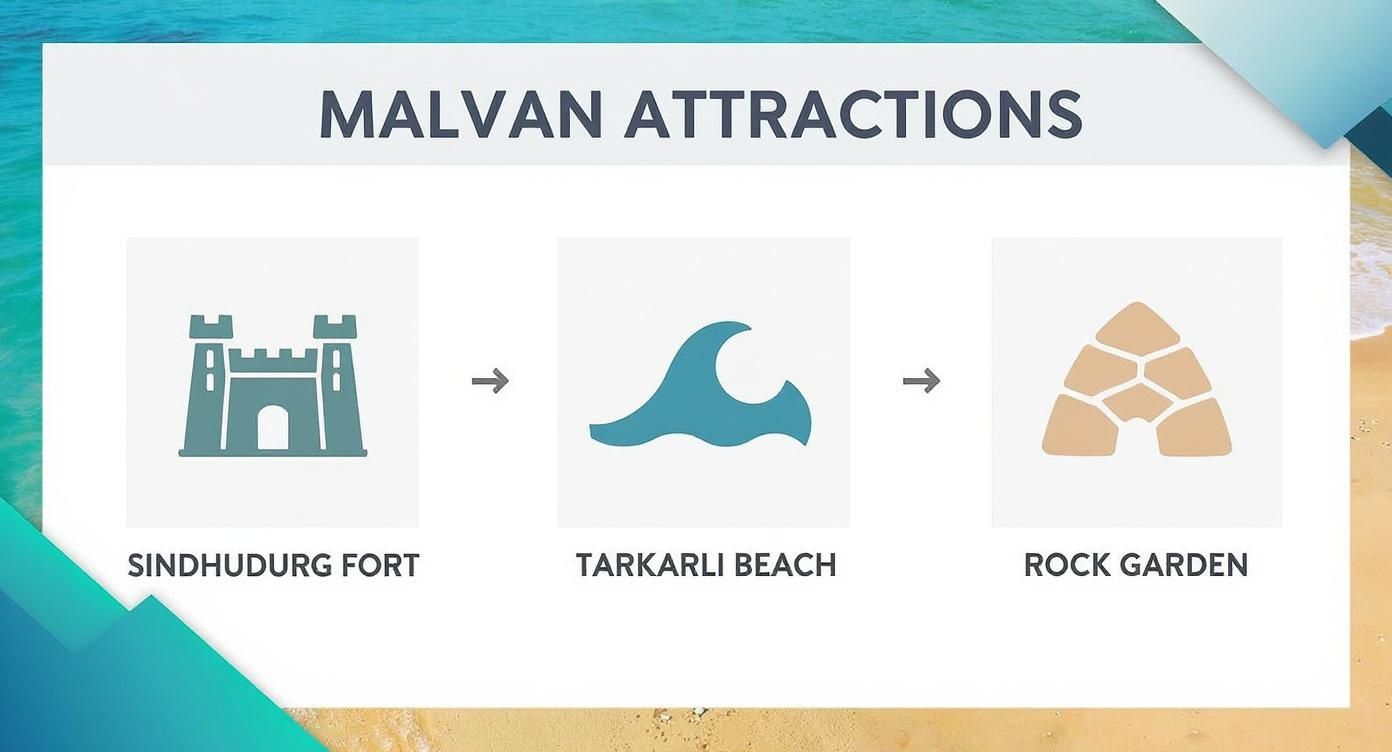 MALVAN ATTRACTIONS

SINDHUDURG FORT → TARKARLI BEACH → ROCK GARDEN