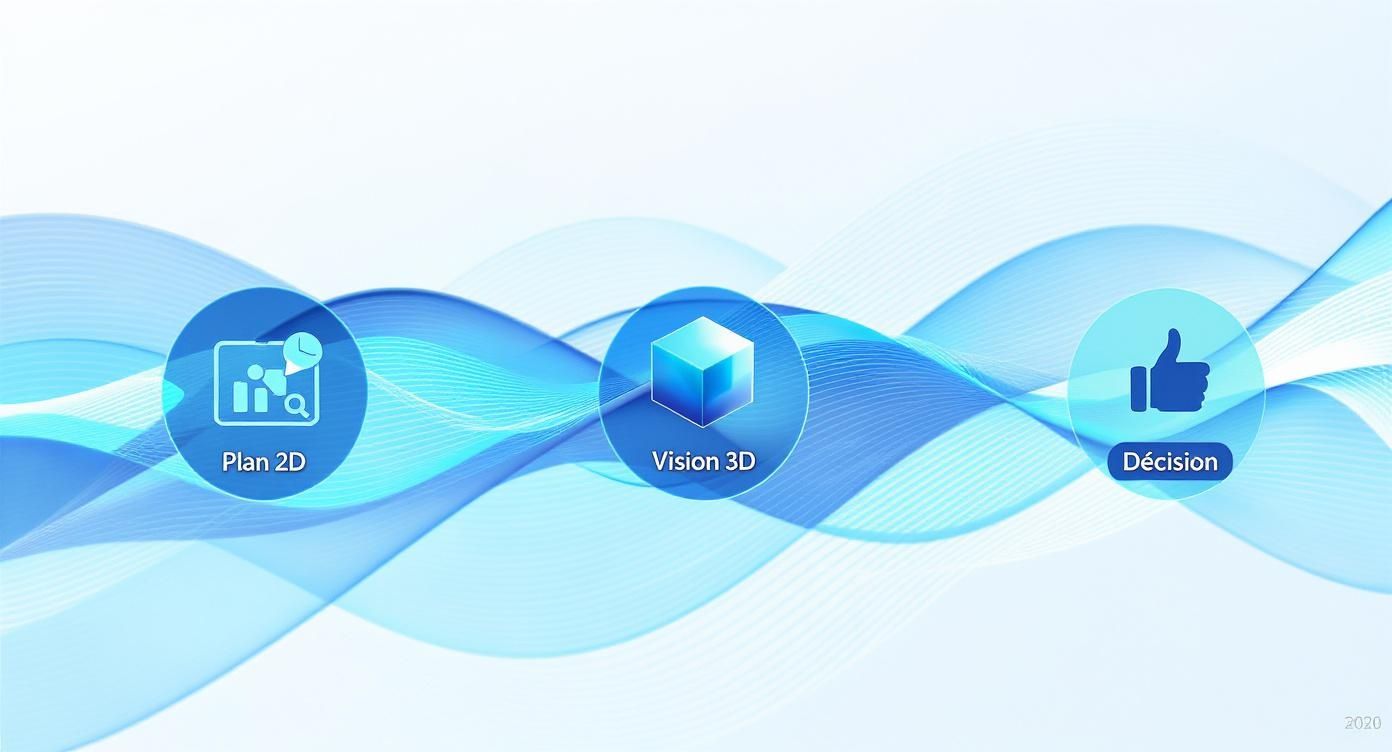 Plan 2D

Vision 3D

Décision

2020