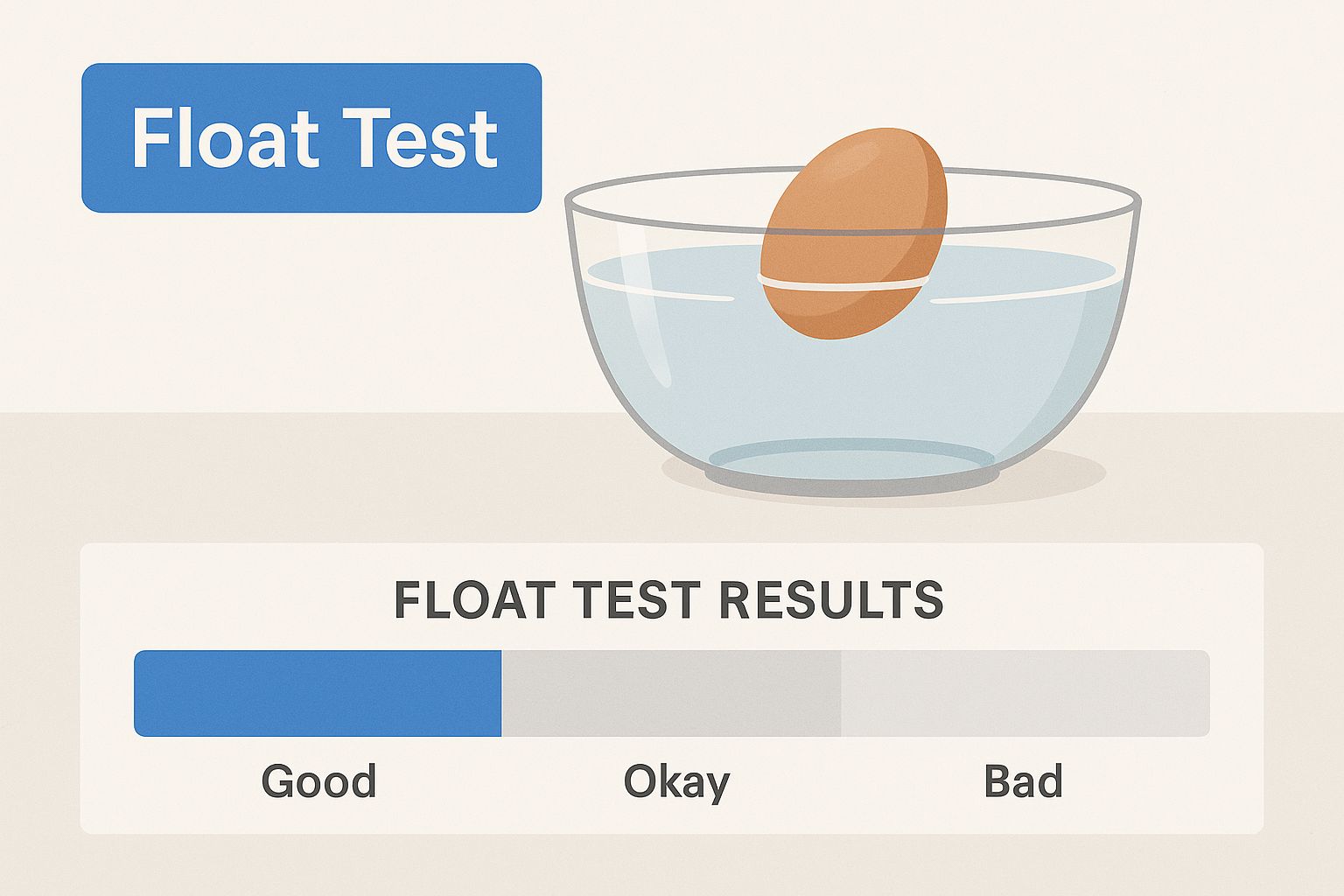 Float Test

FLOAT TEST RESULTS

Good
Okay
Bad