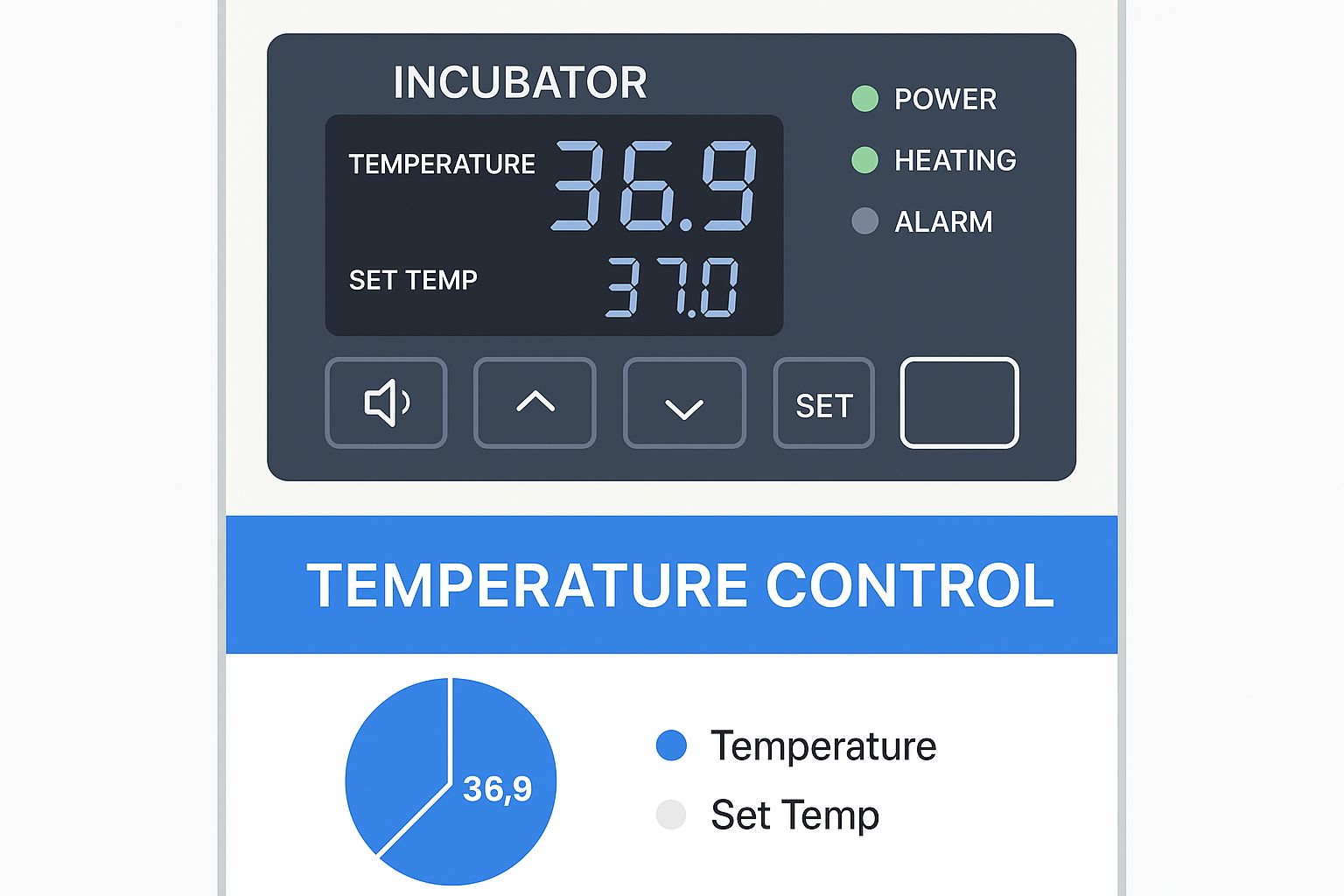 INCUBATOR

TEMPERATURE 36.9

SET TEMP 37.0

POWER
HEATING
ALARM

SET

TEMPERATURE CONTROL

36,9

Temperature
Set Temp