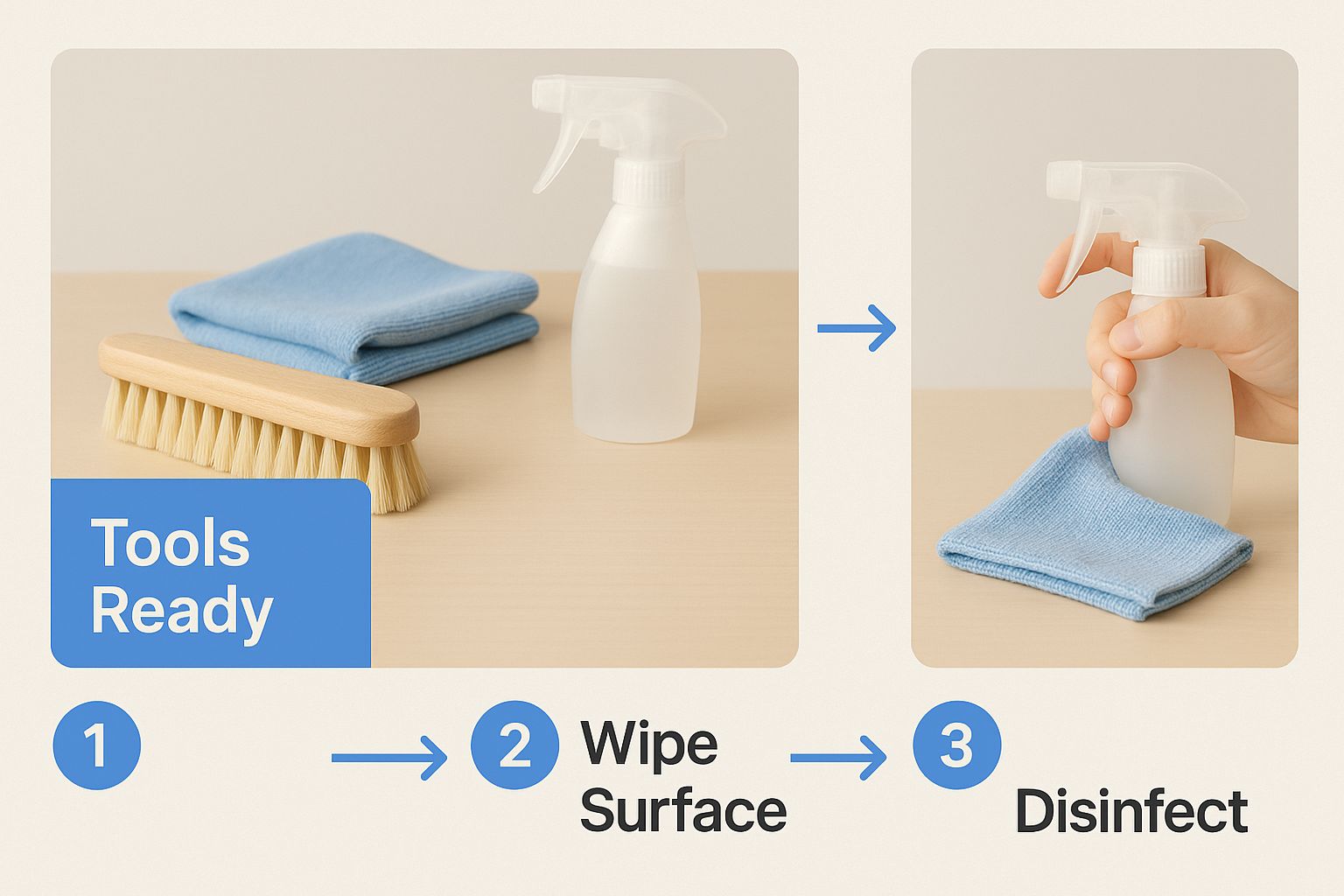 Tools Ready

1

2 Wipe Surface

3

Disinfect