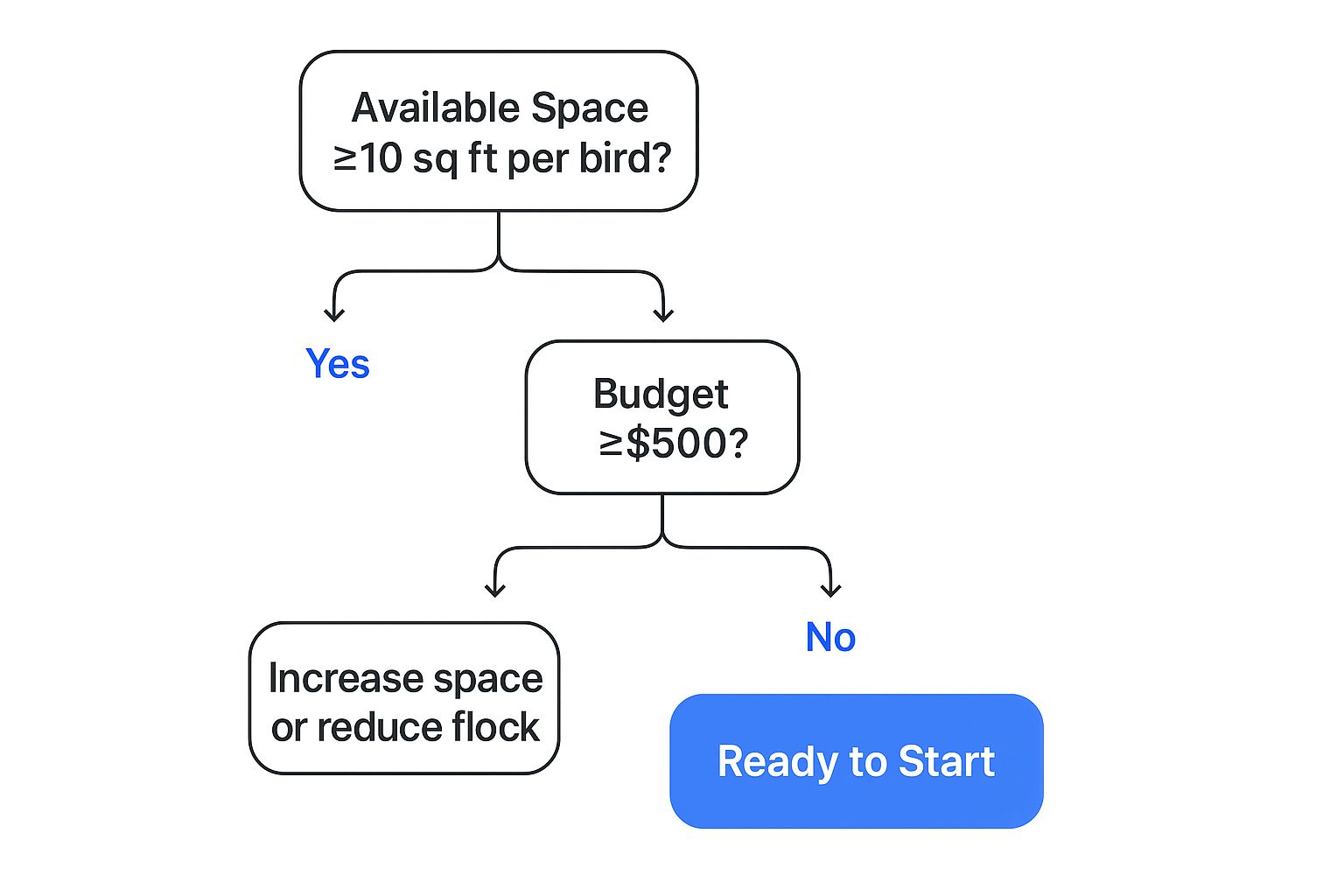 Available Space ≥10 sq ft per bird?

Yes

Budget ≥$500?

Increase space or reduce flock

No

Ready to Start