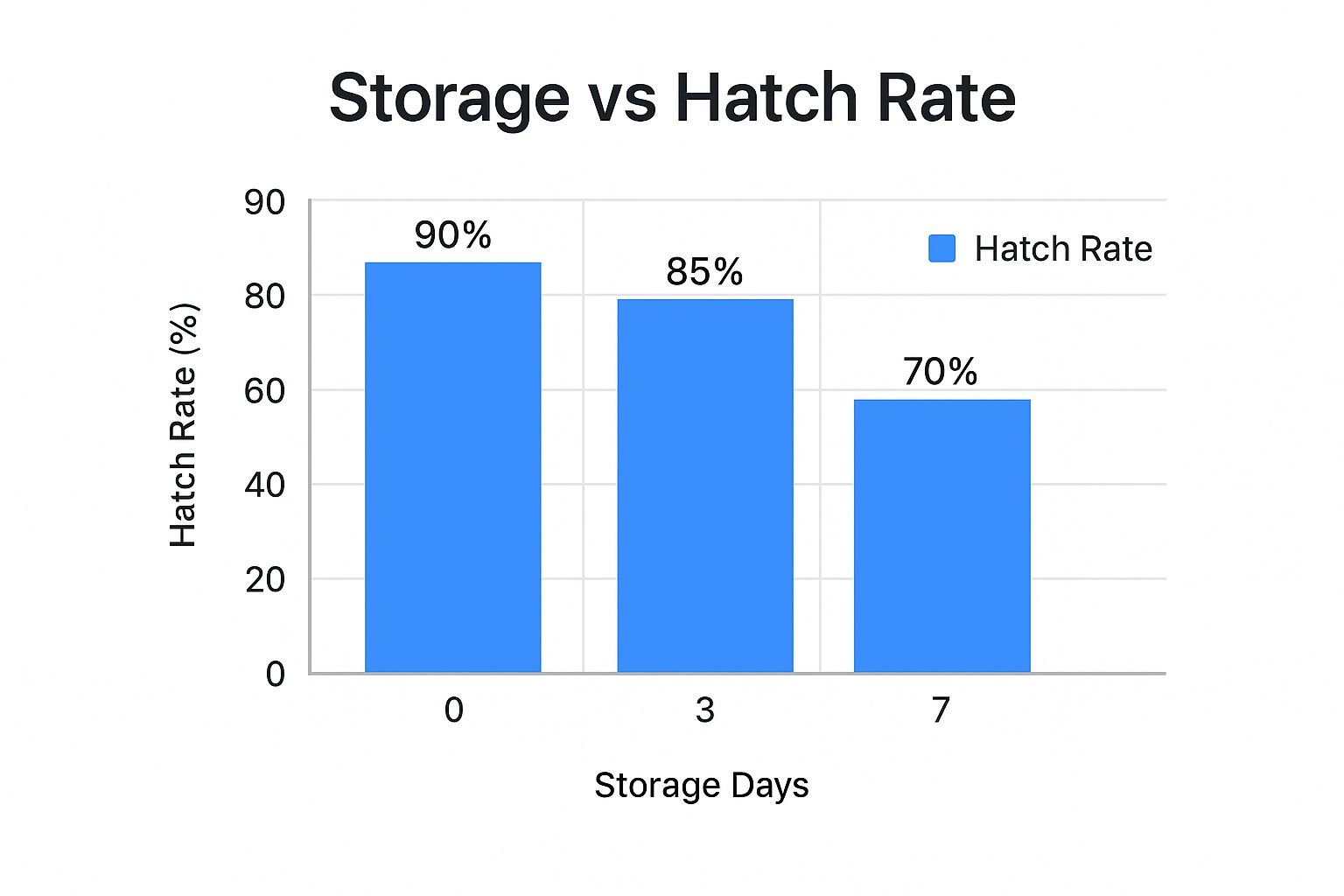 Storage vs Hatch Rate

Hatch Rate (%)

90
80
60
40
20
0

90%
85%
70%

Hatch Rate

0
3
7

Storage Days