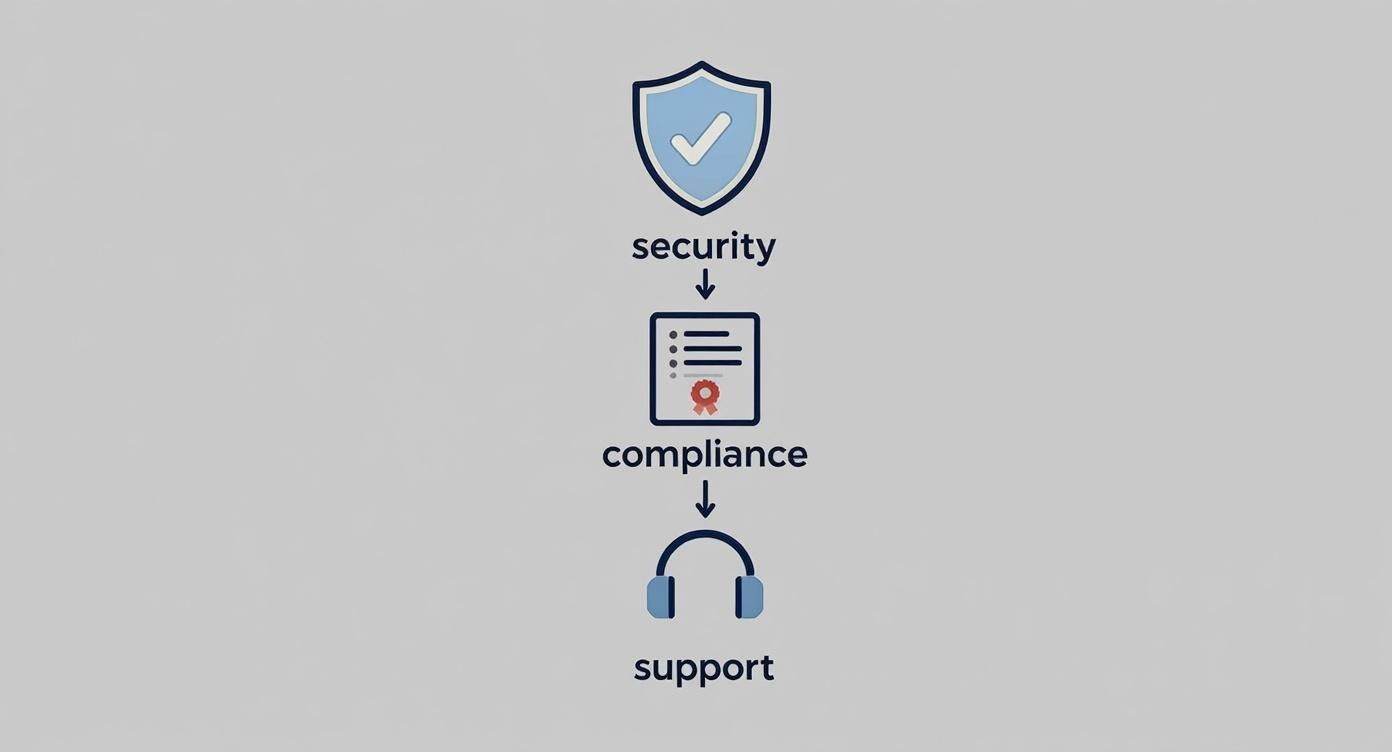 security

compliance

support