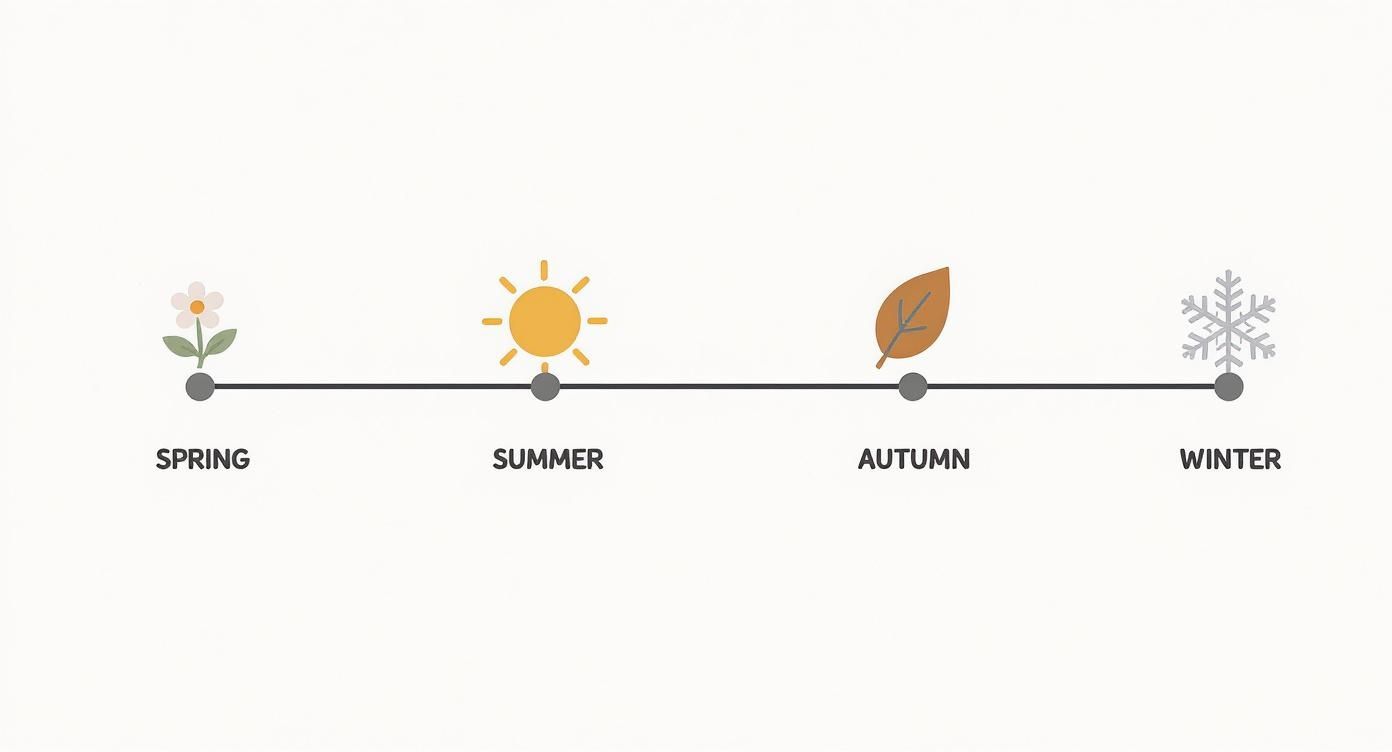 SPRING

SUMMER

AUTUMN

WINTER