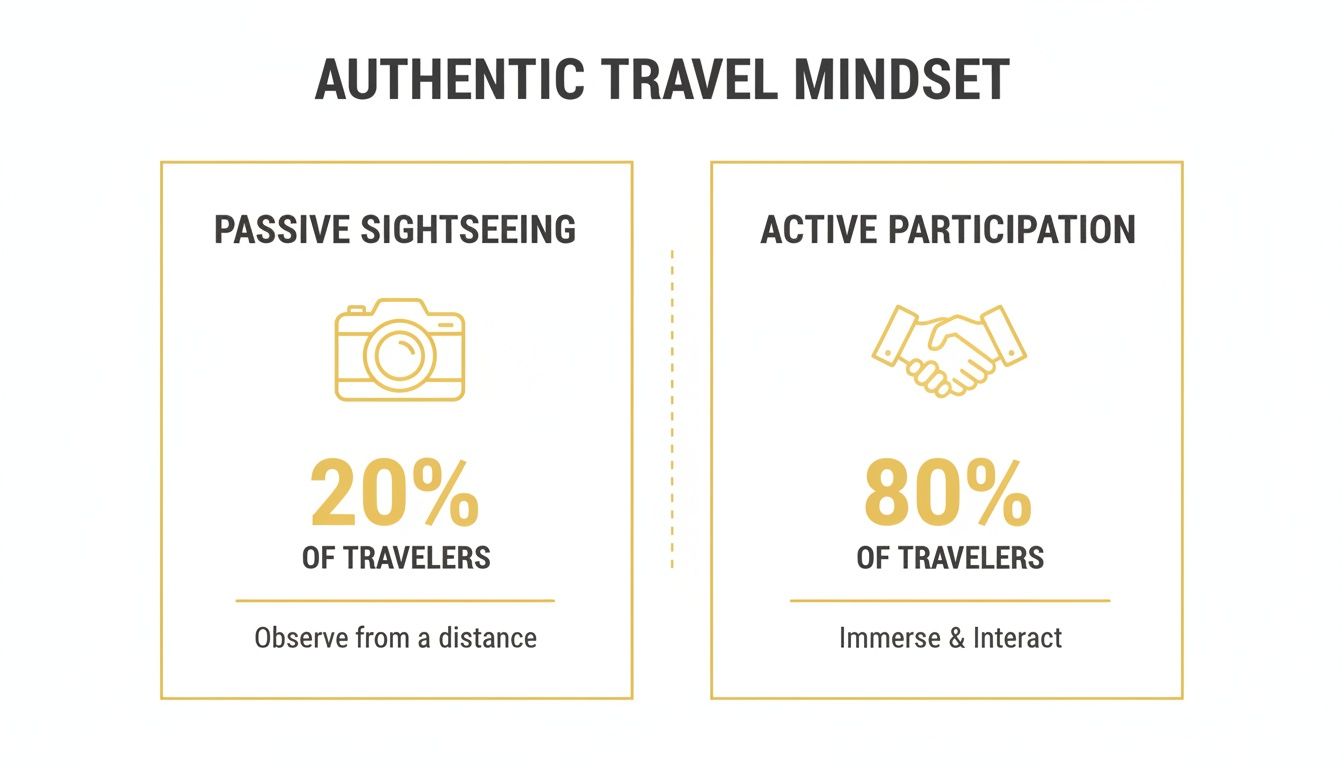 AUTHENTIC TRAVEL MINDSET

PASSIVE SIGHTSEEING

20%
OF TRAVELERS

Observe from a distance

ACTIVE PARTICIPATION

80%
OF TRAVELERS

Immerse & Interact