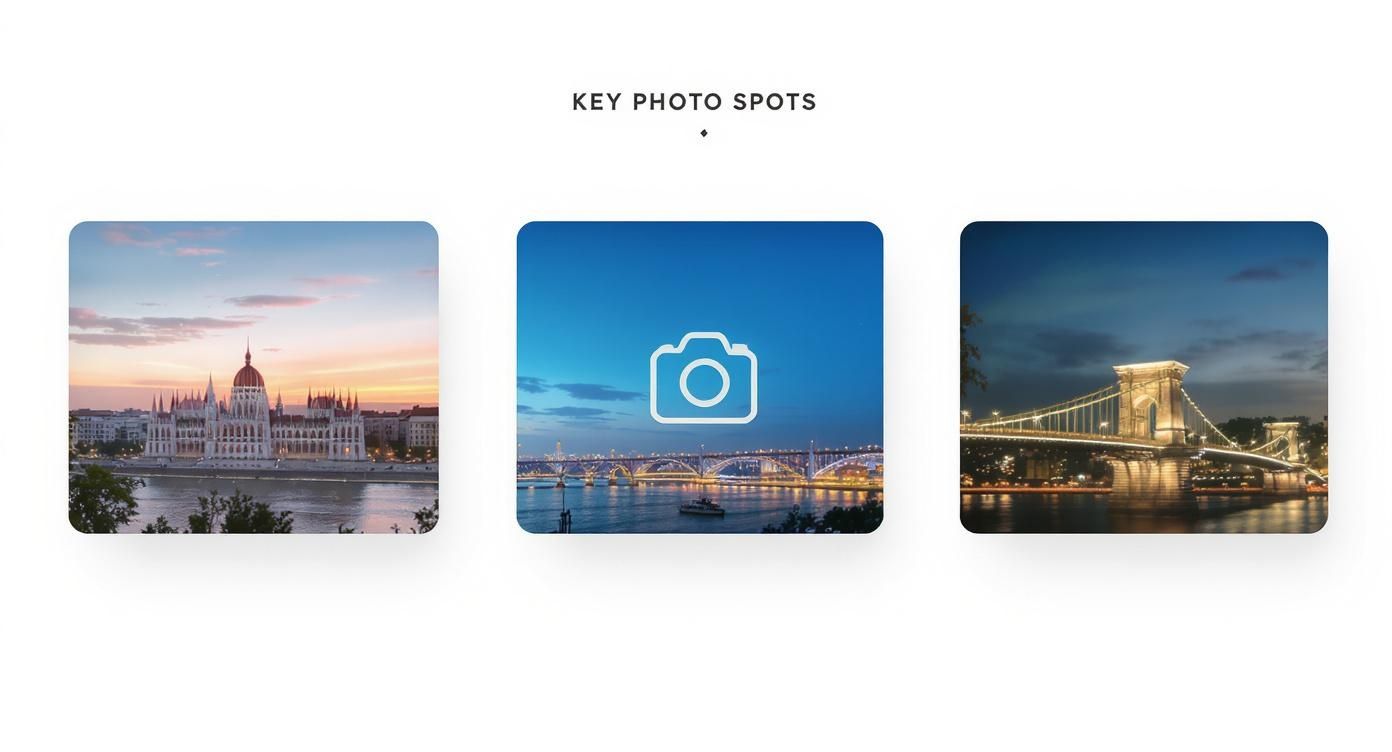 KEY PHOTO SPOTS