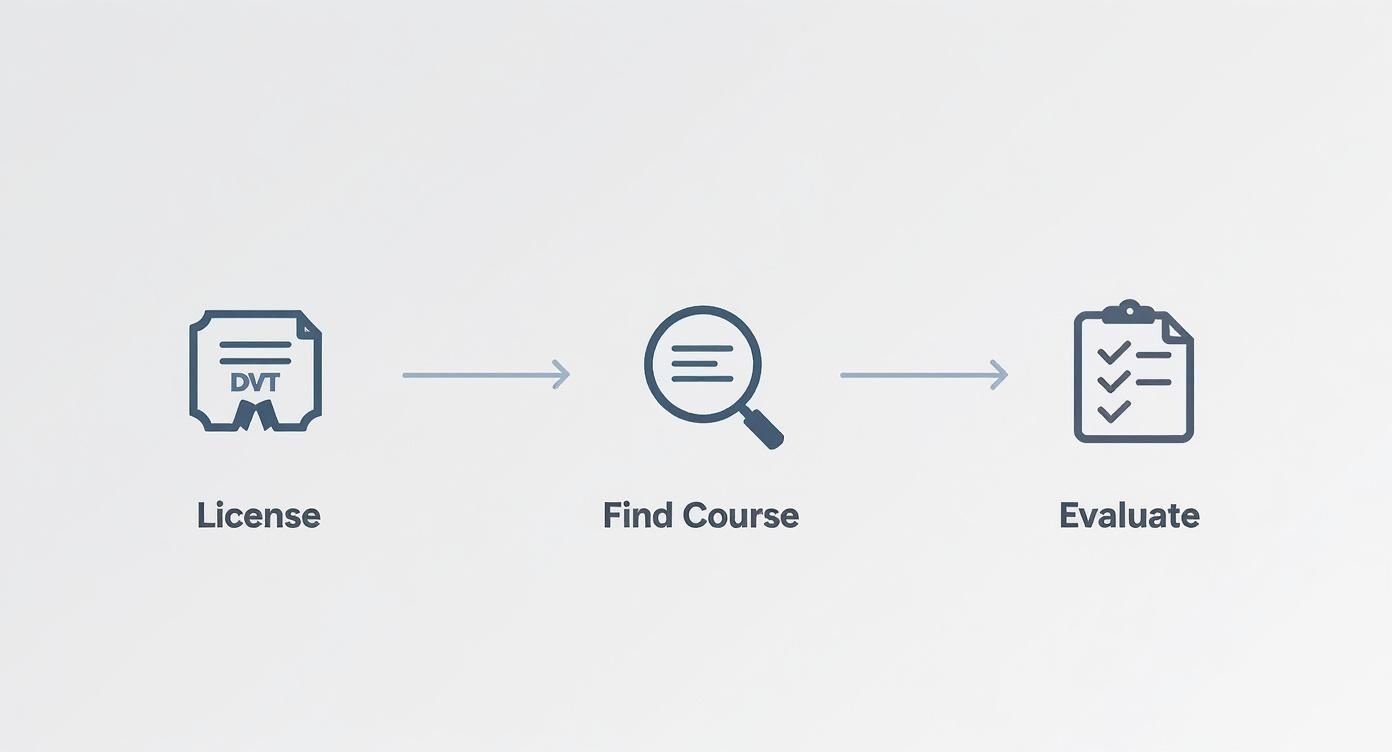 DVT

License

Find Course

Evaluate