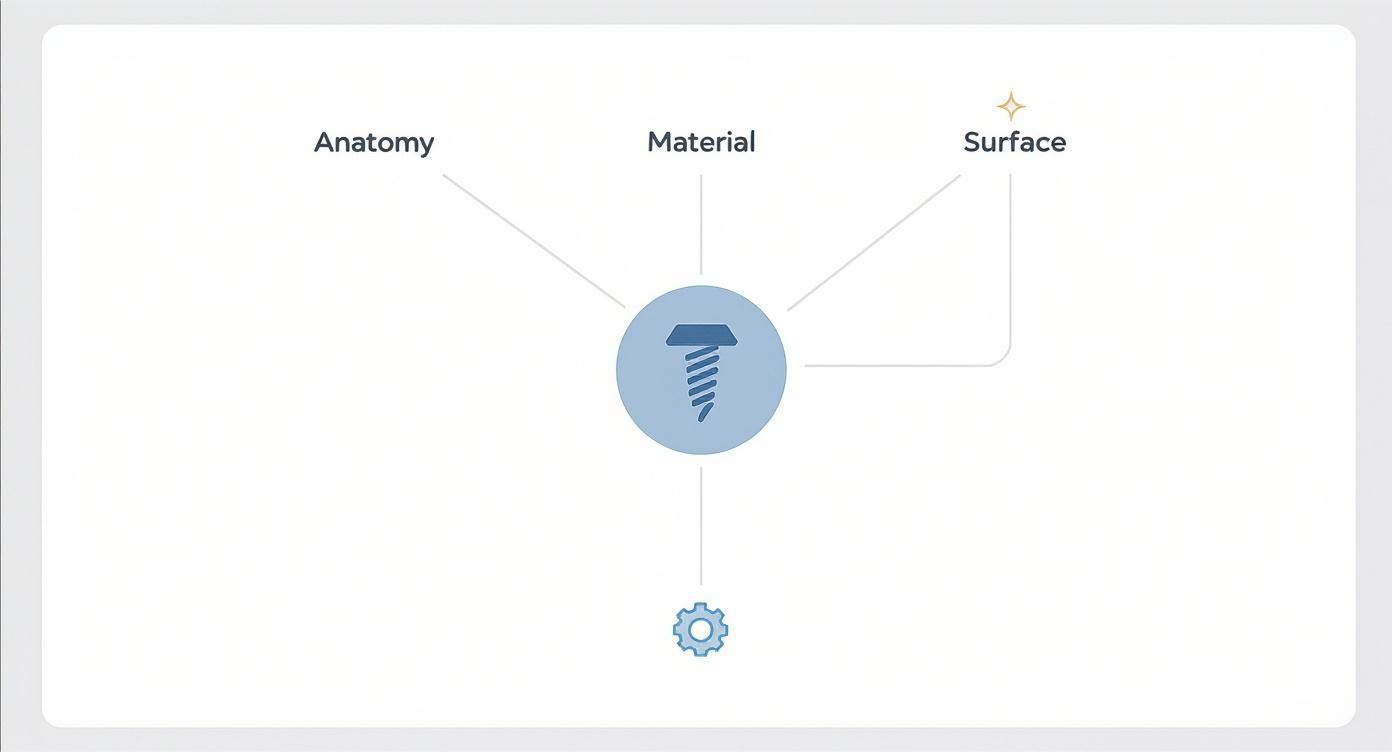 Anatomy
Material
Surface