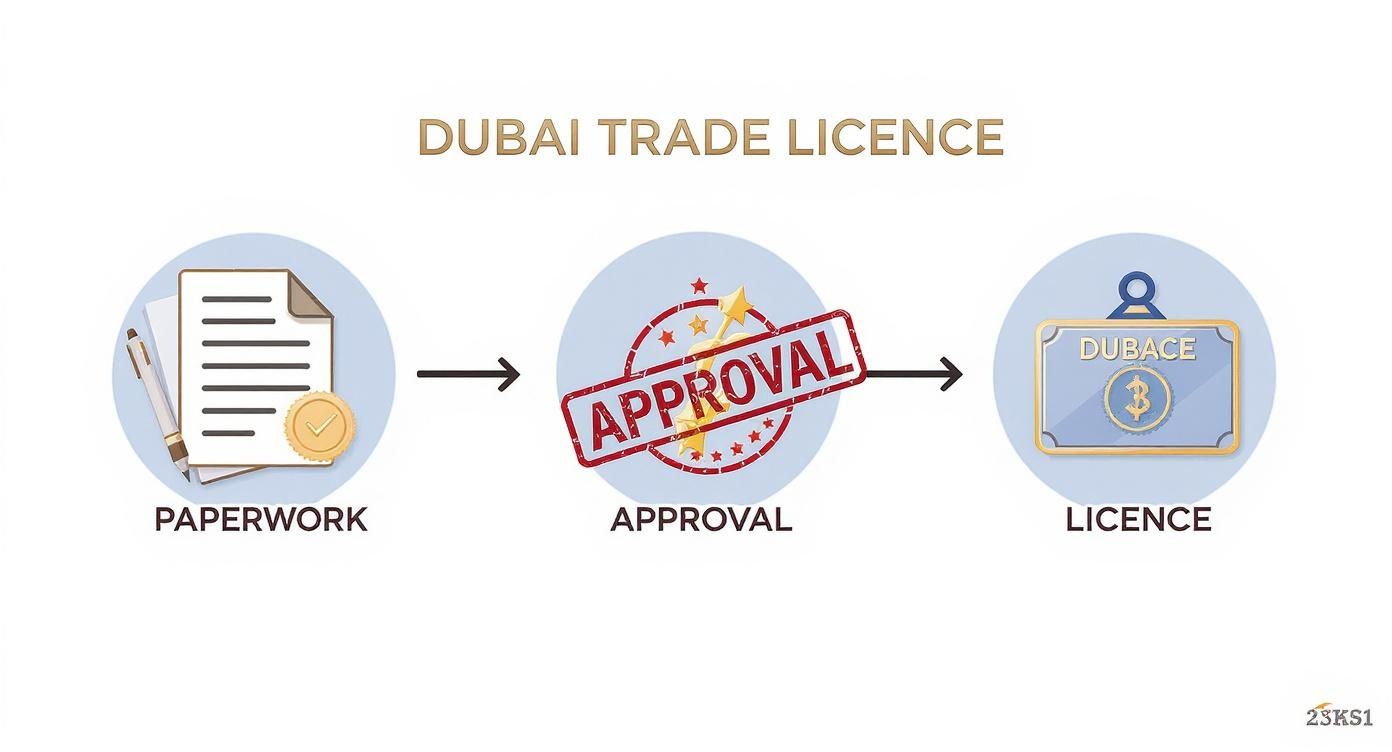 DUBAI TRADE LICENCE

APPROVAL

DUBACE

PAPERWORK

APPROVAL

LICENCE

23KS1