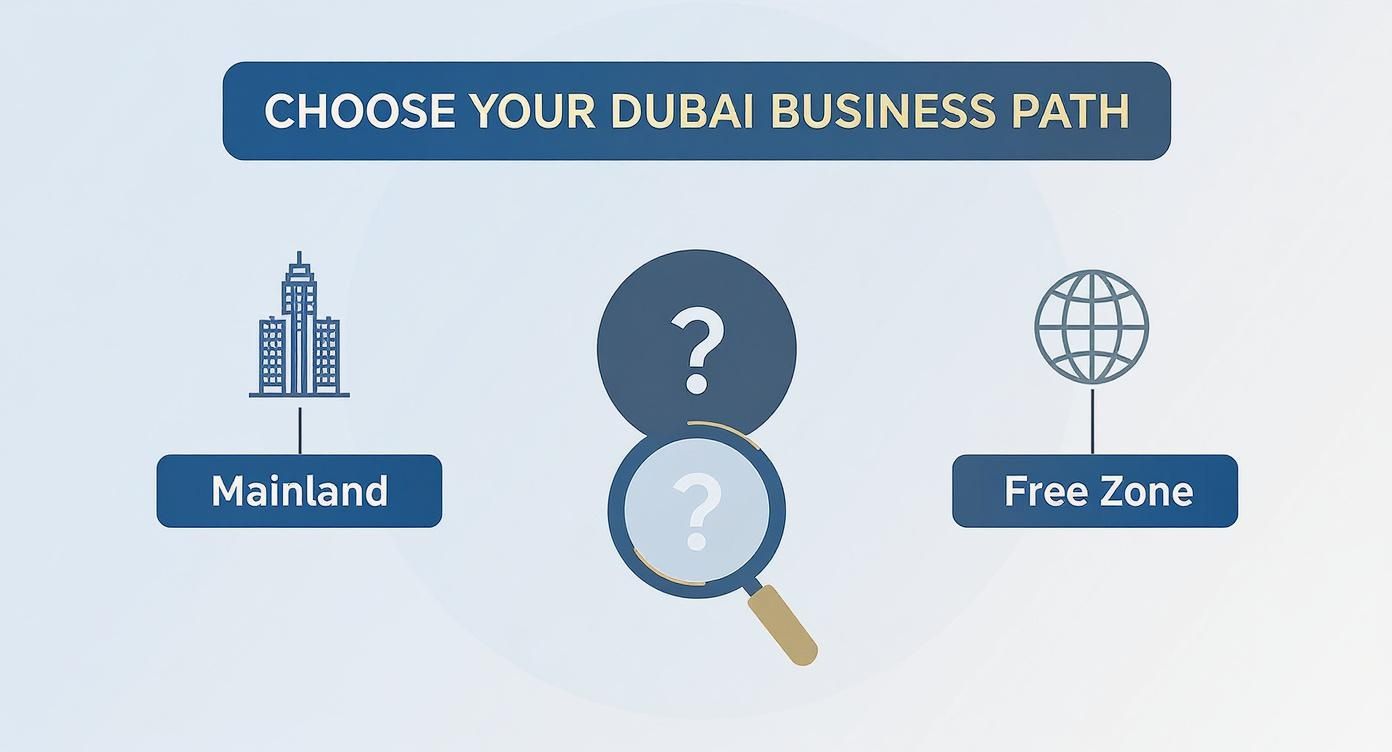 CHOOSE YOUR DUBAI BUSINESS PATH

Mainland

?

?

Free Zone