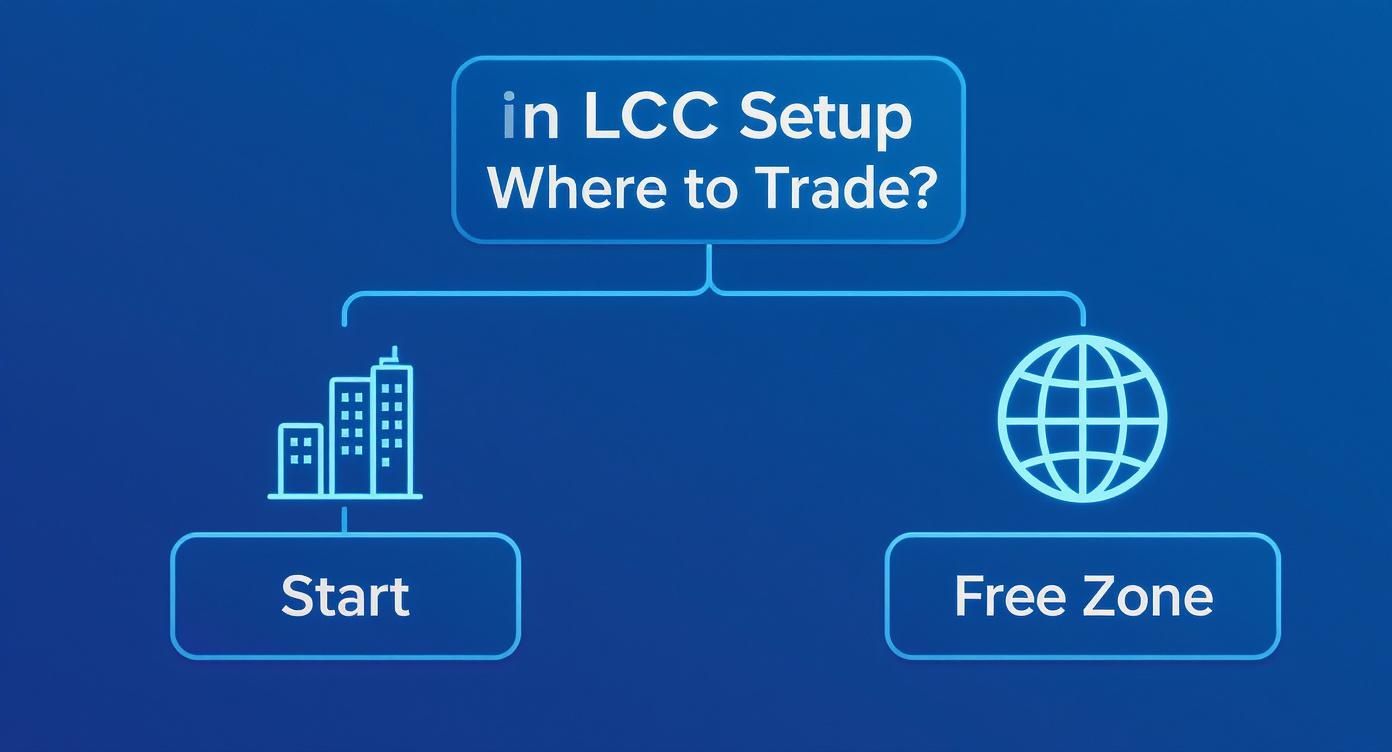 in LCC Setup
Where to Trade?

Start

Free Zone