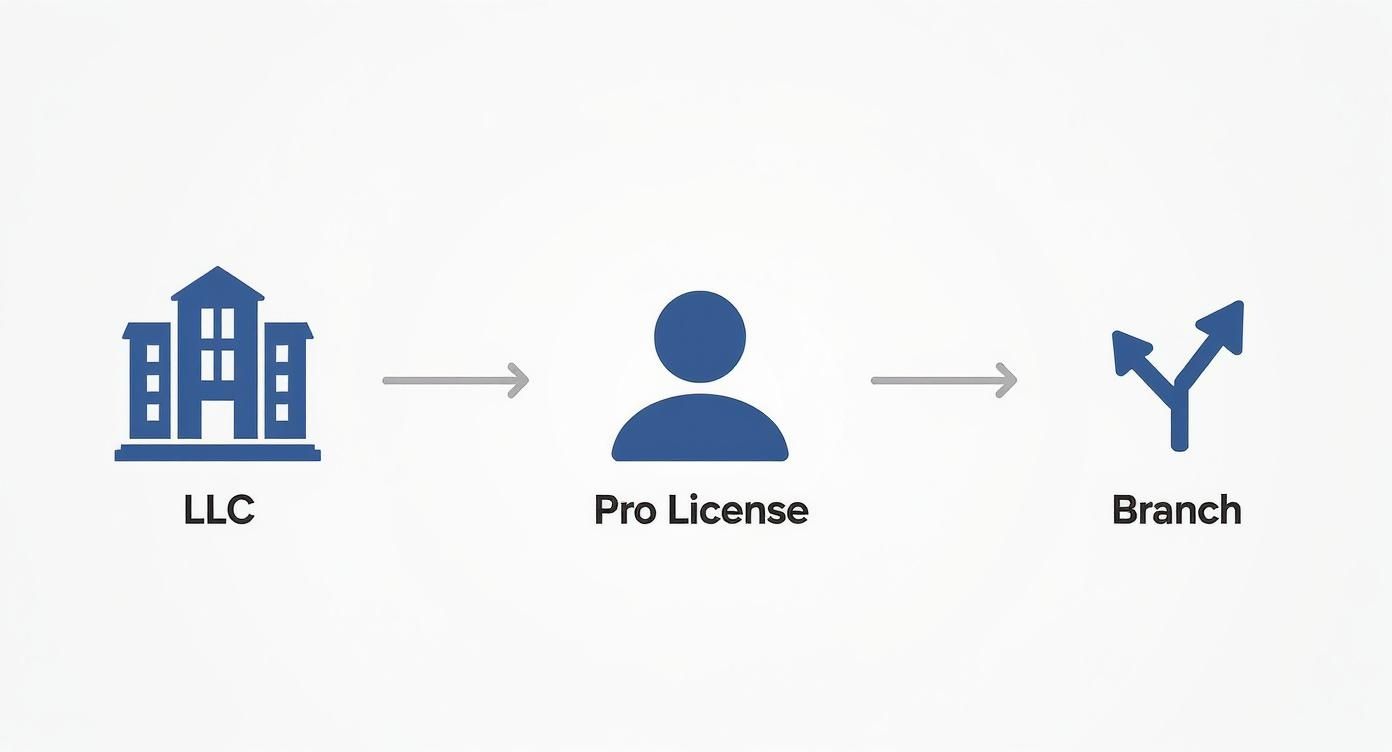 LLC

Pro License

Branch