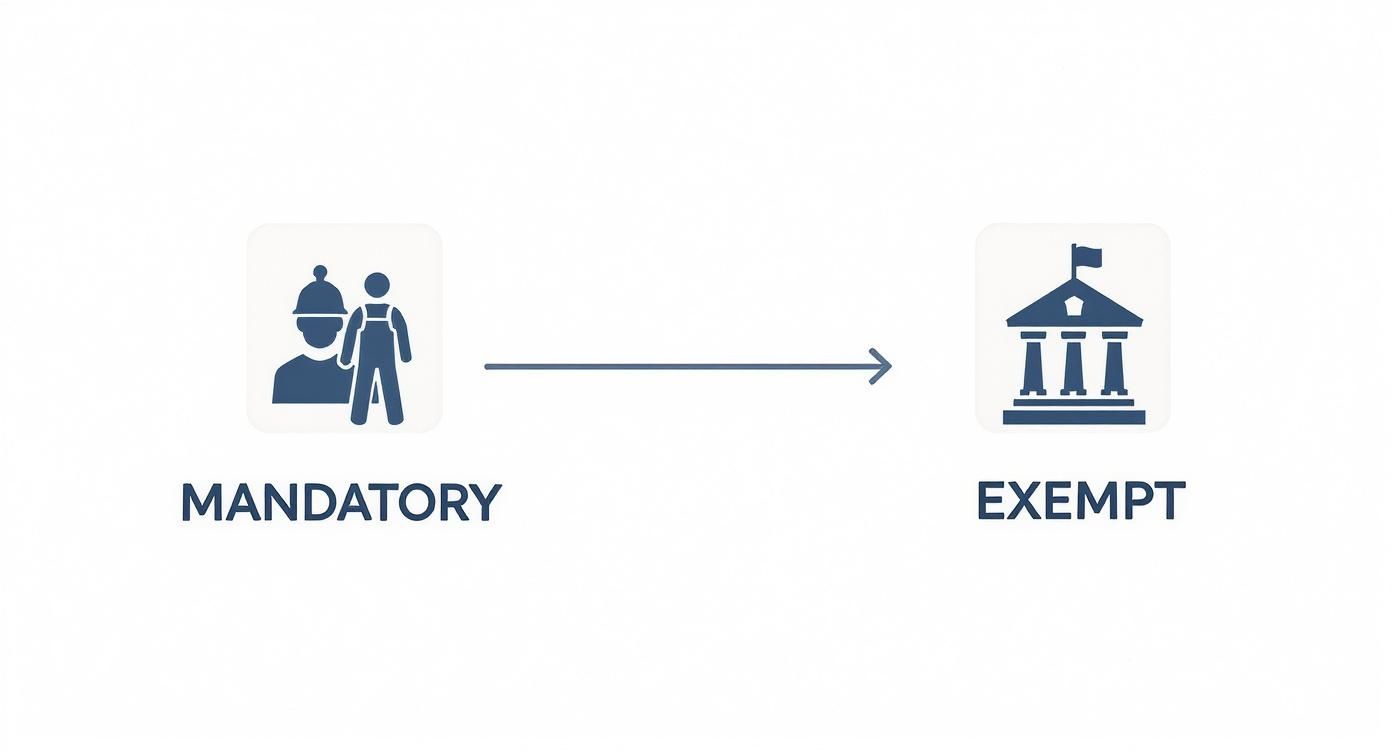 MANDATORY

EXEMPT