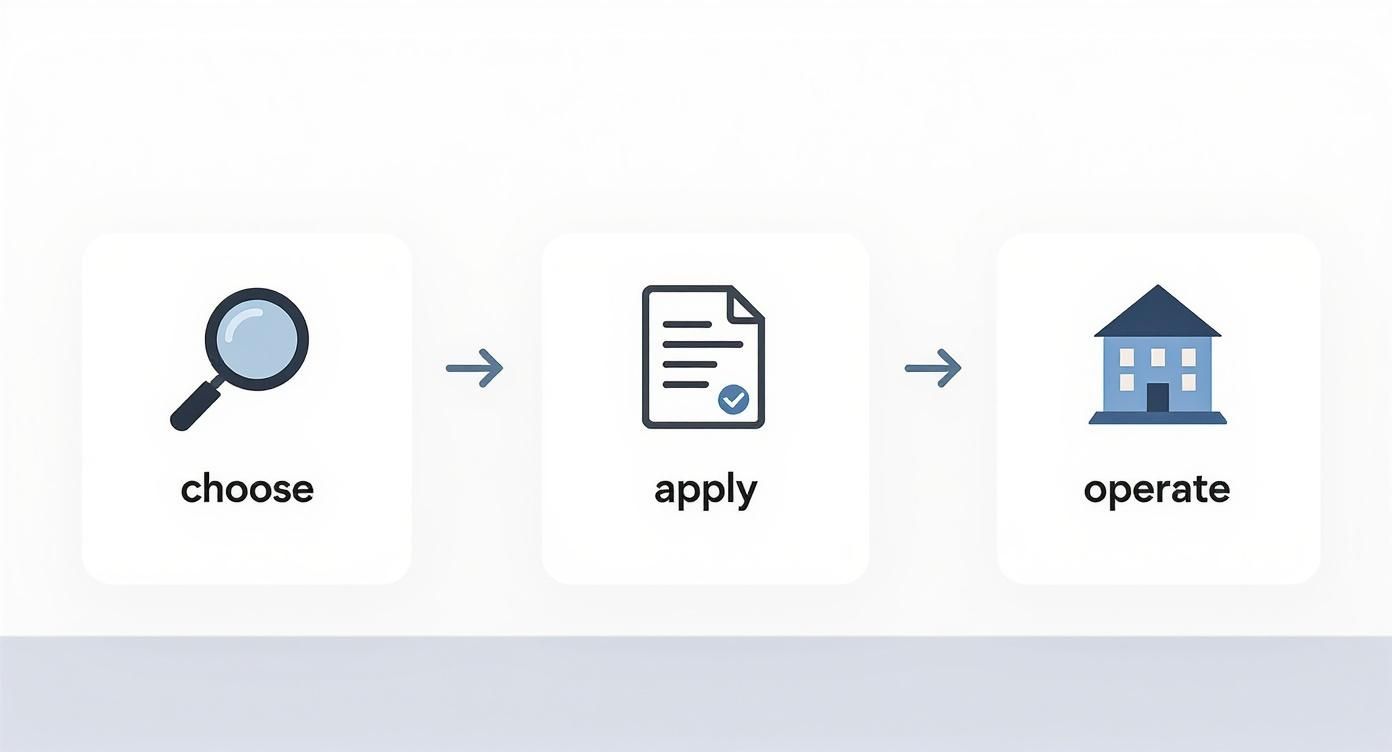 choose

apply

operate