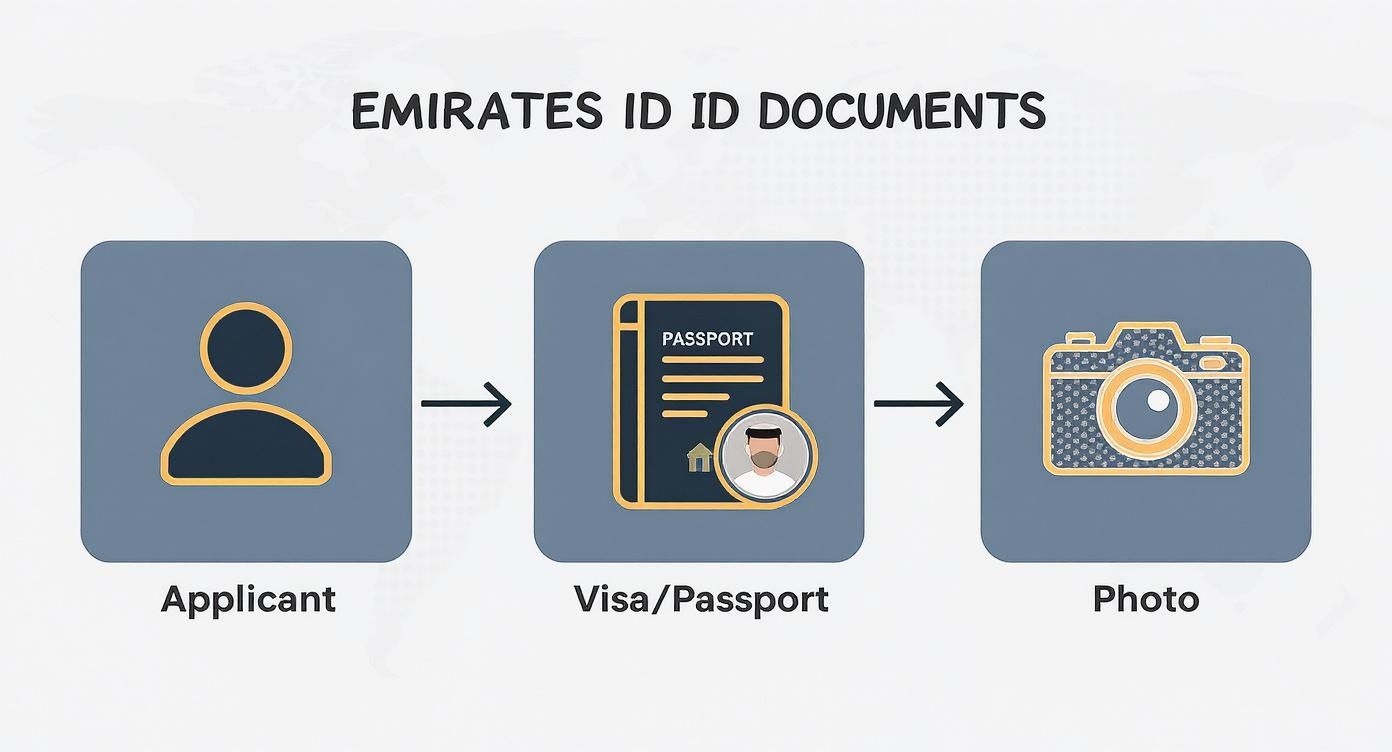 EMIRATES ID ID DOCUMENTS

PASSPORT

Applicant

Visa/Passport

Photo