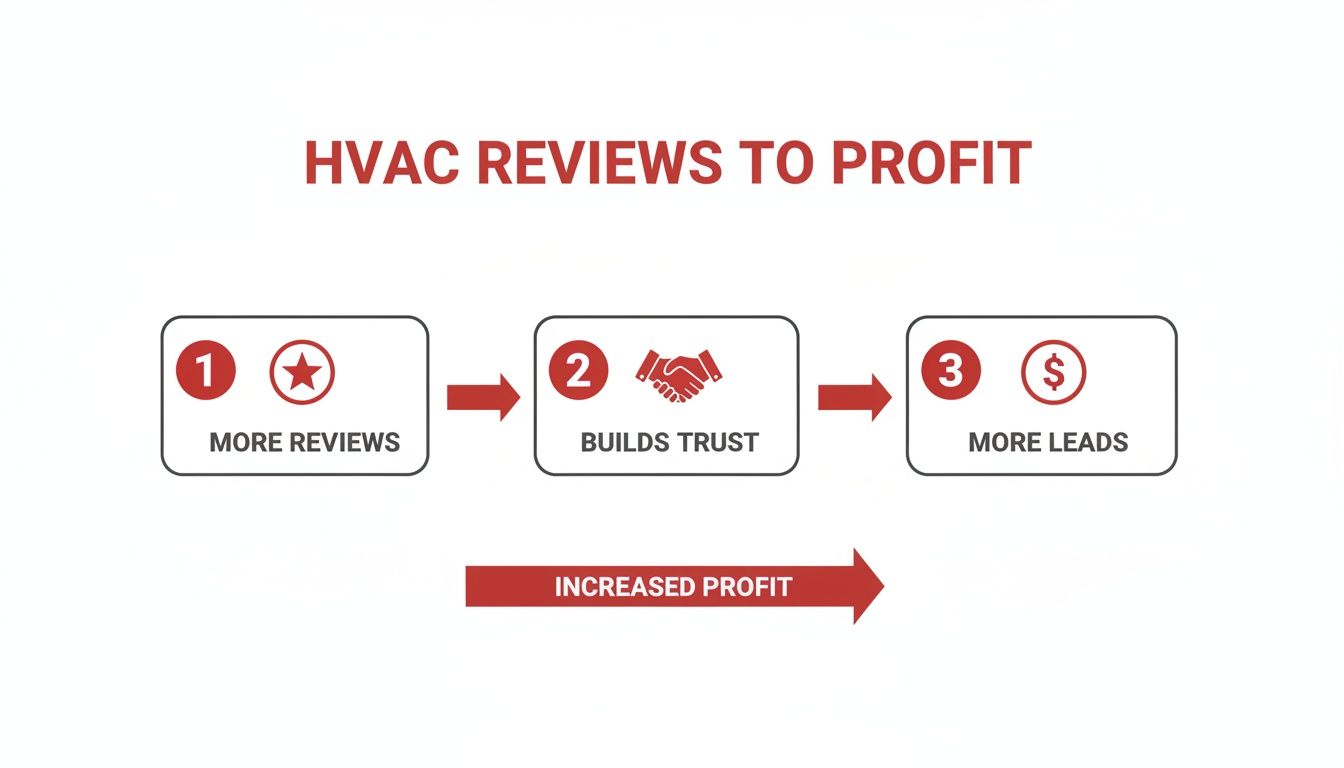 HVAC REVIEWS TO PROFIT

1 MORE REVIEWS

2 BUILDS TRUST

3 $ MORE LEADS

INCREASED PROFIT