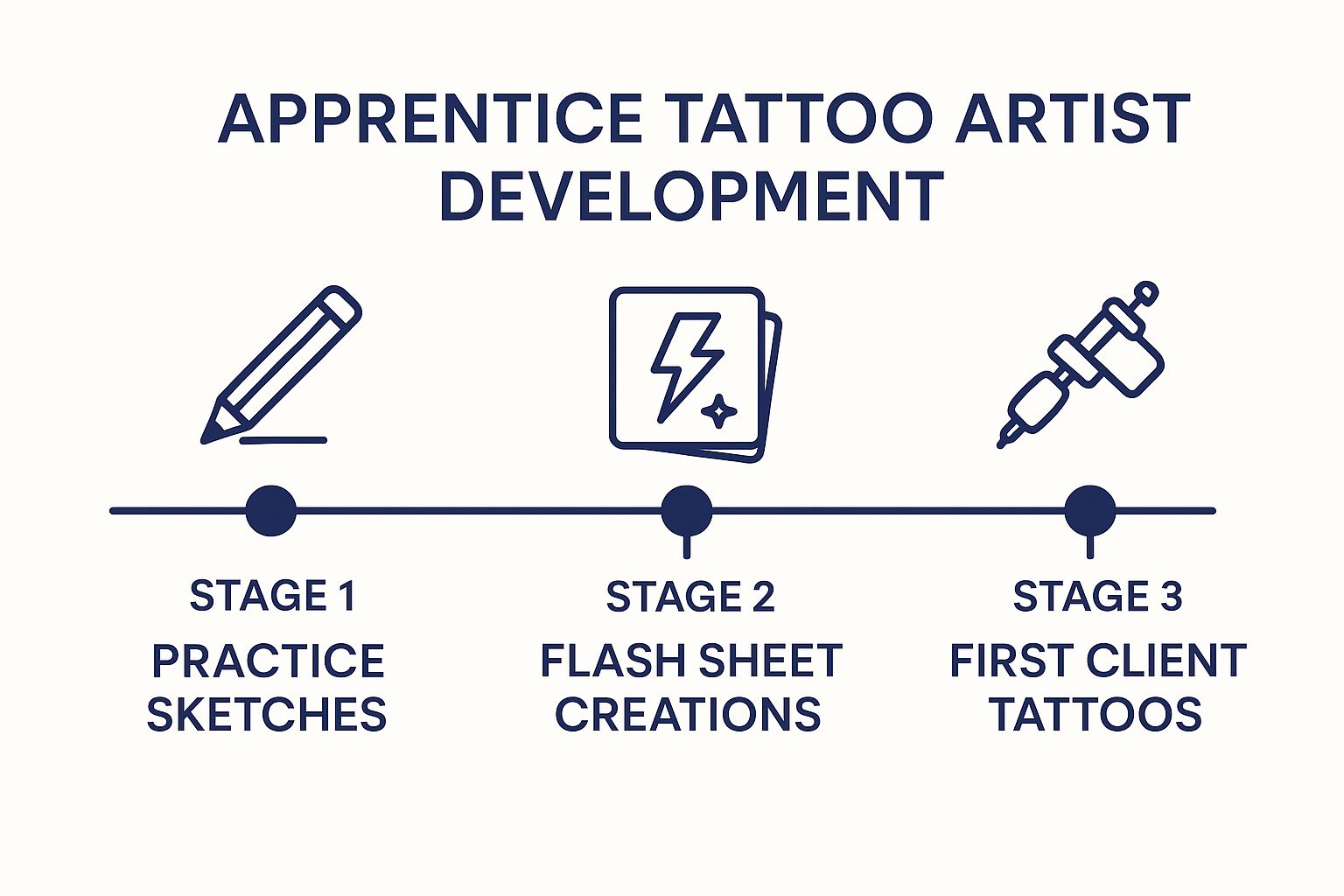 APPRENTICE TATTOO ARTIST DEVELOPMENT

STAGE 1
PRACTICE SKETCHES

STAGE 2
FLASH SHEET CREATIONS

STAGE 3
FIRST CLIENT TATTOOS