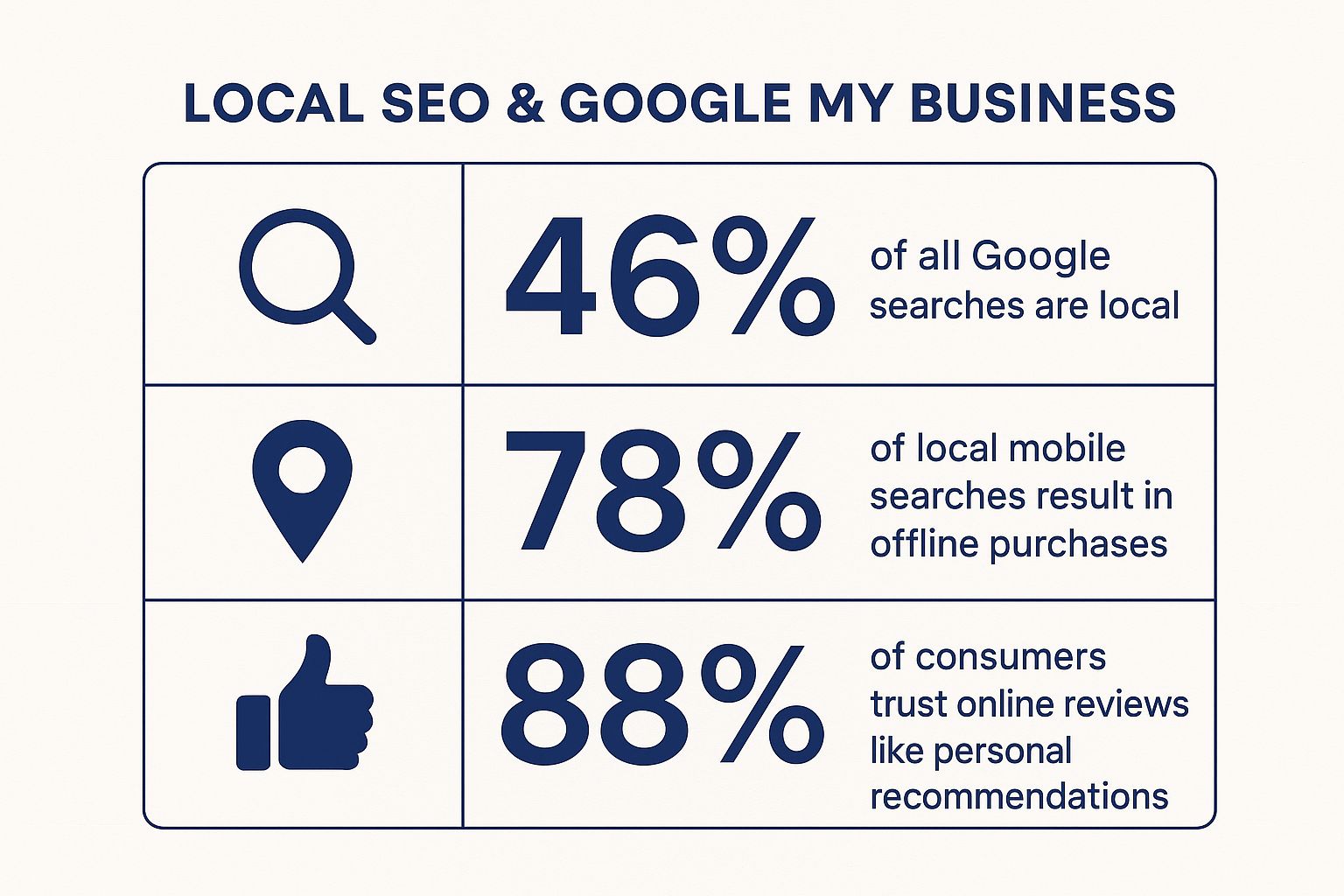 LOCAL SEO & GOOGLE MY BUSINESS

46% of all Google searches are local

78% of local mobile searches result in offline purchases

88% of consumers trust online reviews like personal recommendations