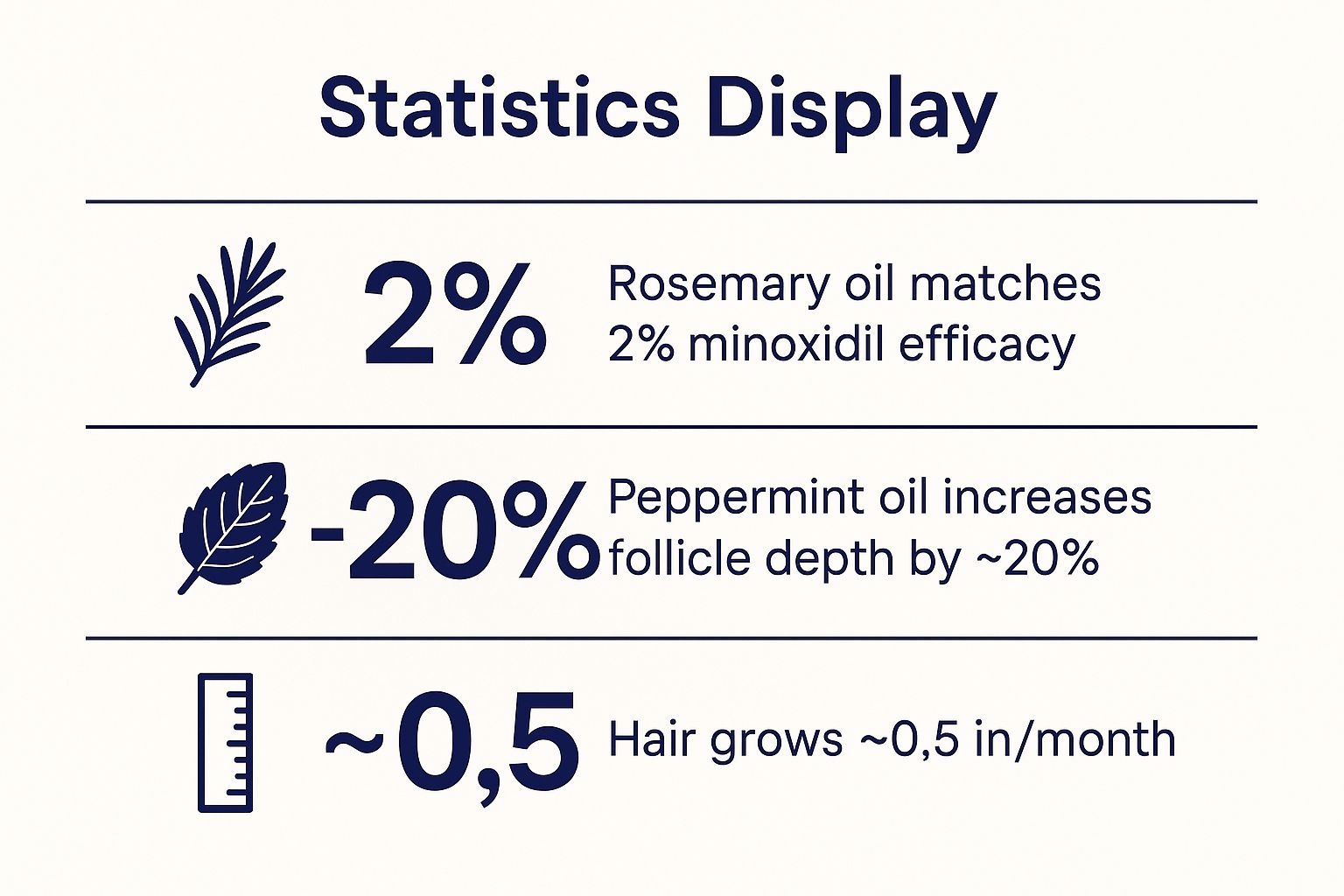 Statistics Display

2%

Rosemary oil matches 2% minoxidil efficacy

-20%

Peppermint oil increases follicle depth by ~20%

~0,5

Hair grows ~0,5 in/month