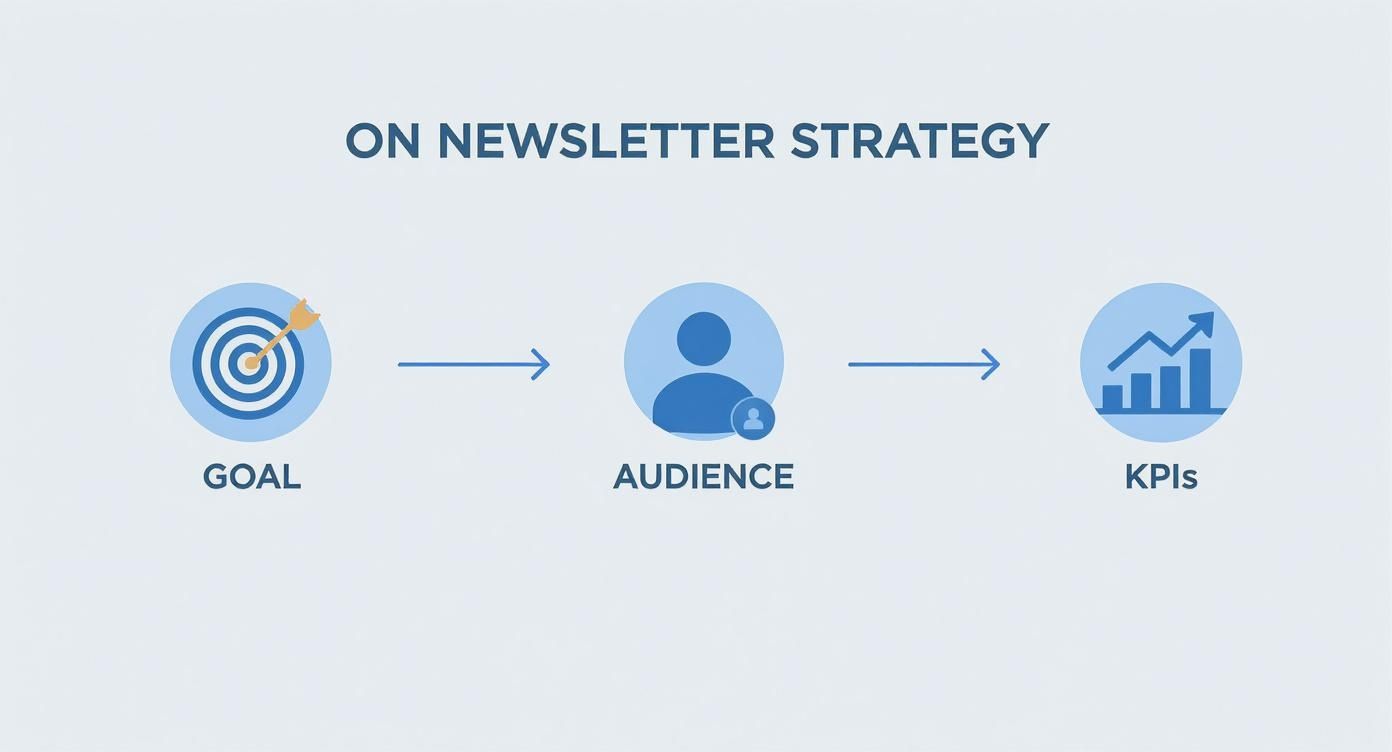 ON NEWSLETTER STRATEGY

GOAL

AUDIENCE

KPIs