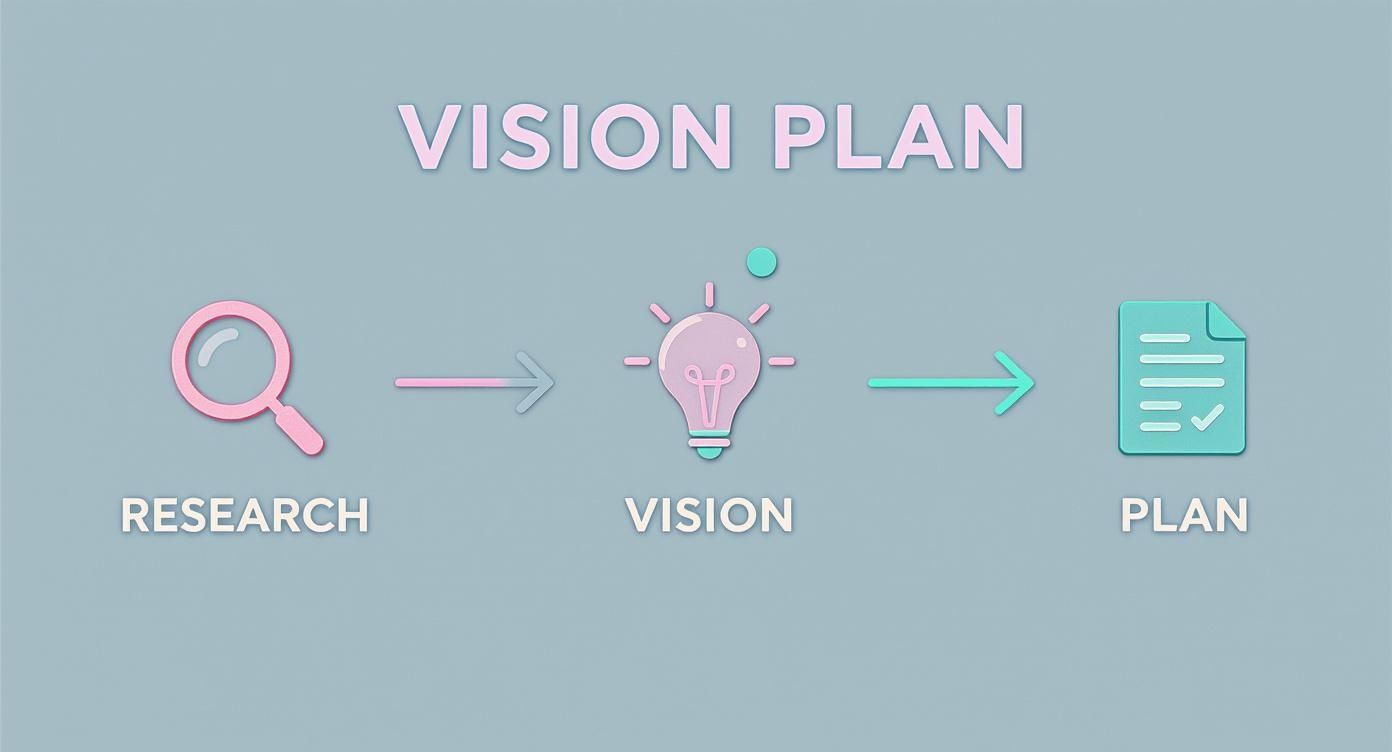 VISION PLAN

RESEARCH

VISION

PLAN