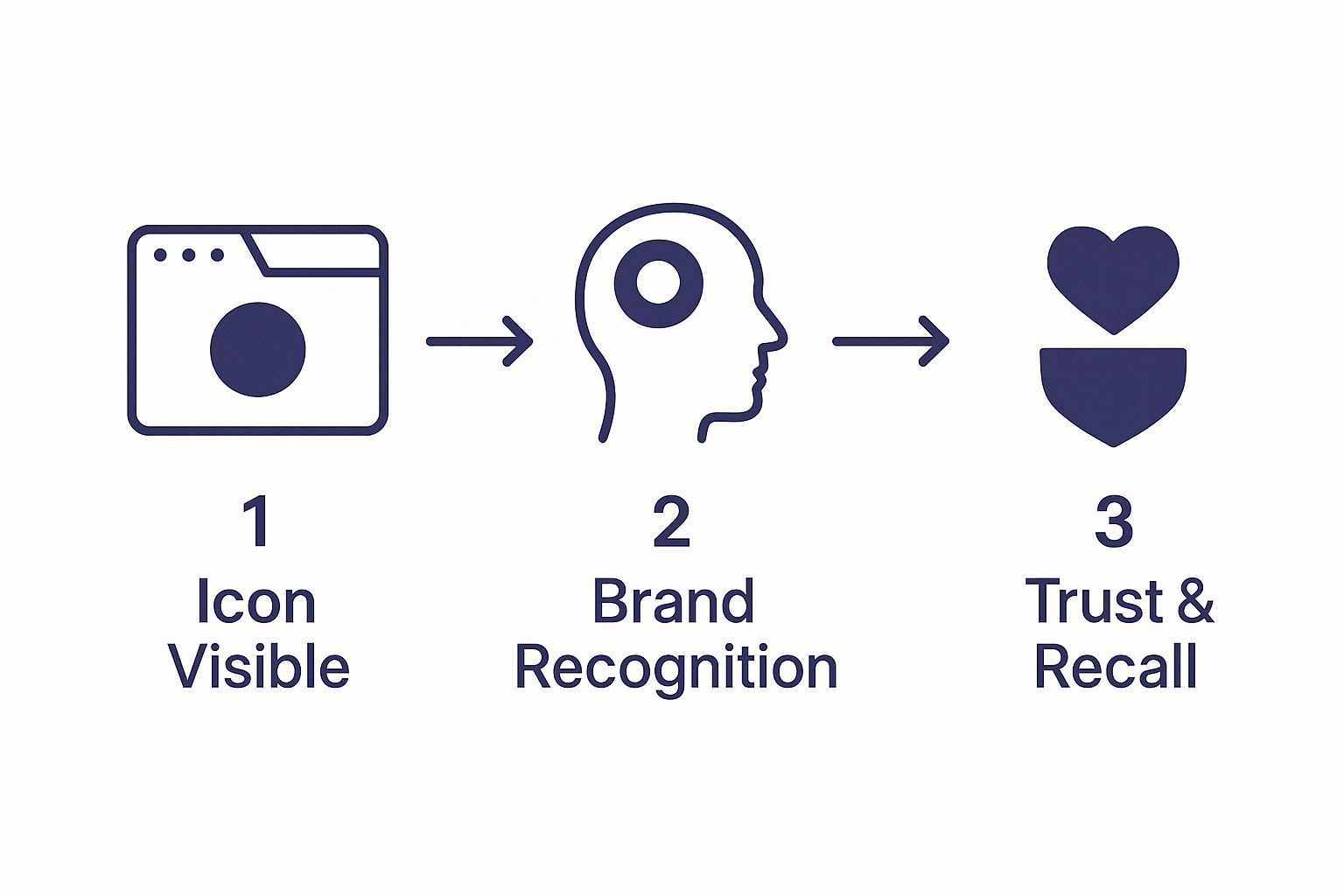 1
Icon Visible

2
Brand Recognition

3
Trust & Recall