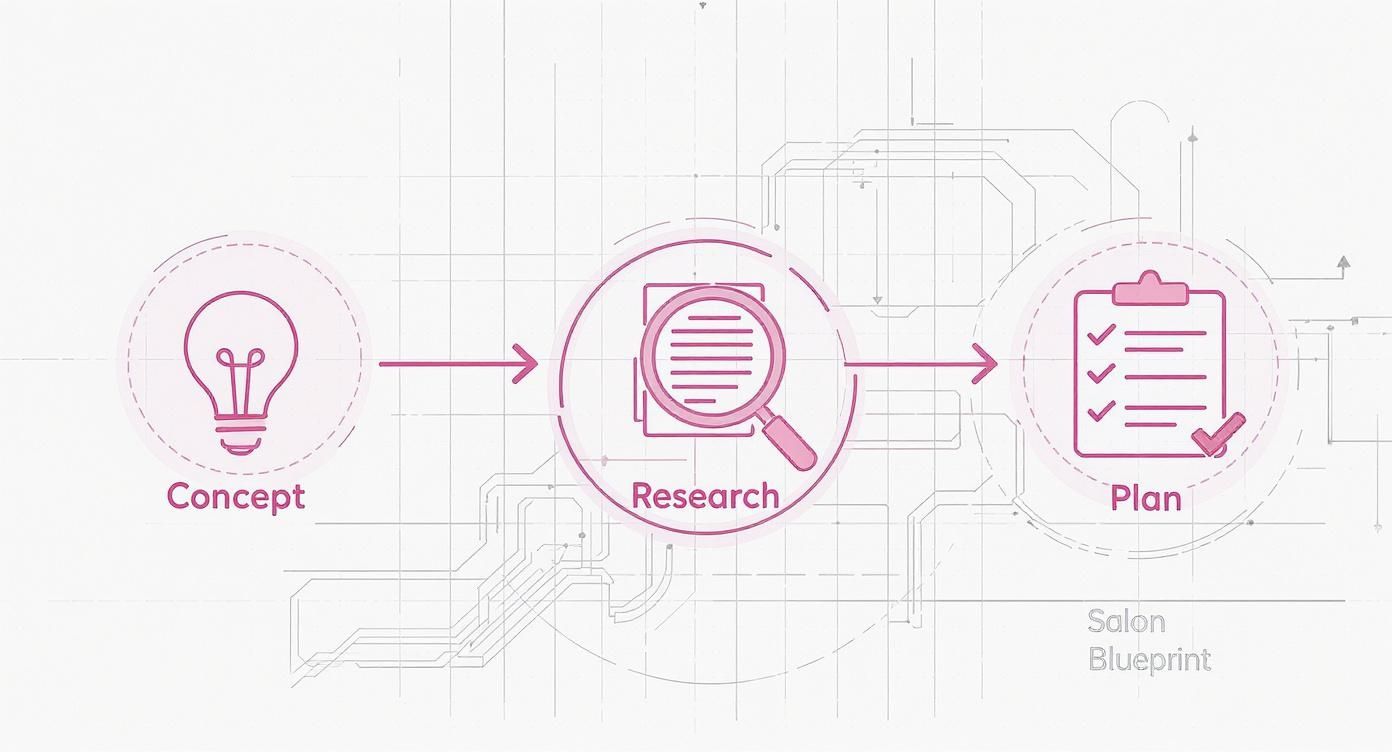 Concept

Research

Plan

Salon
Blueprint