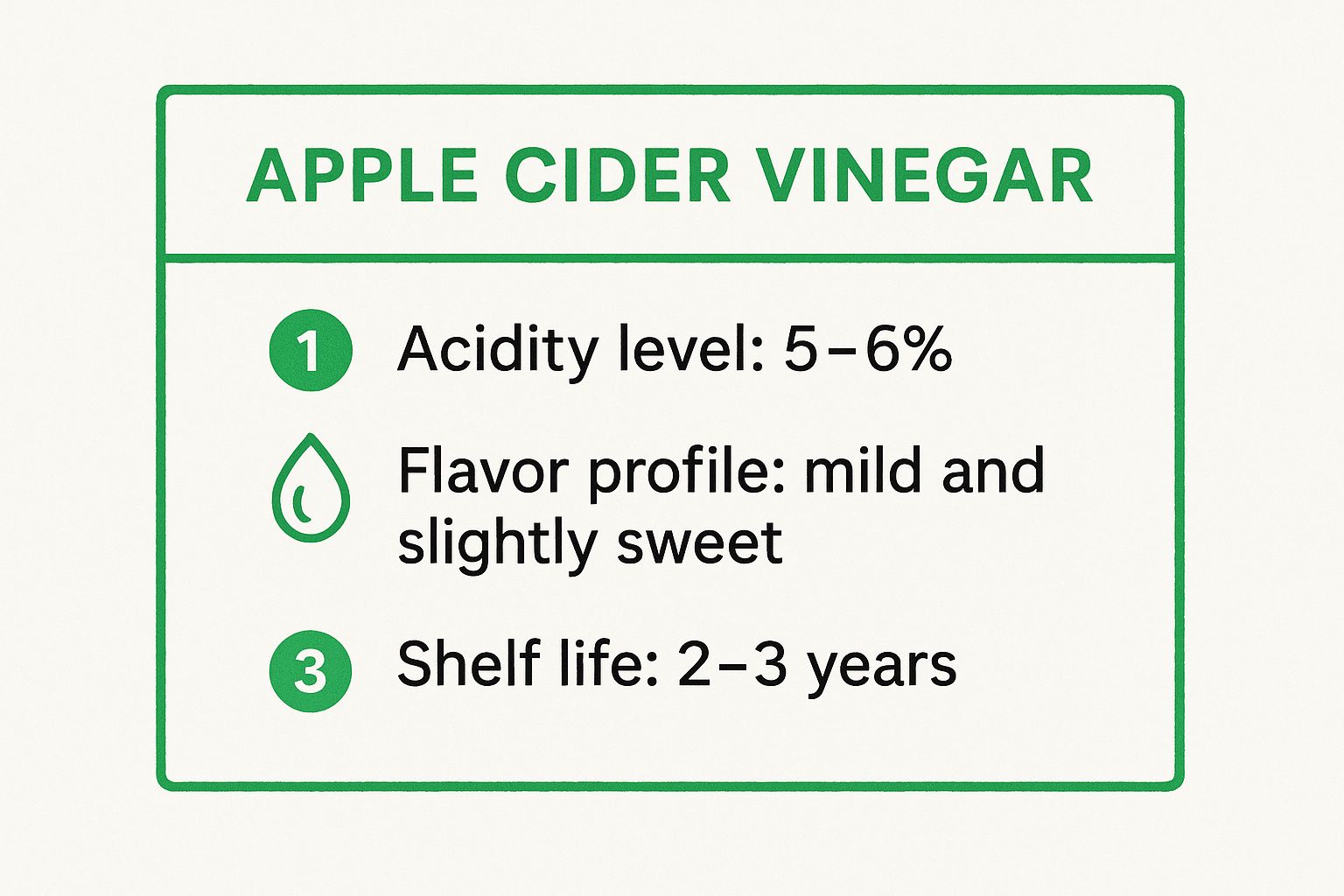 APPLE CIDER VINEGAR

1 Acidity level: 5–6%

Flavor profile: mild and slightly sweet

3 Shelf life: 2–3 years