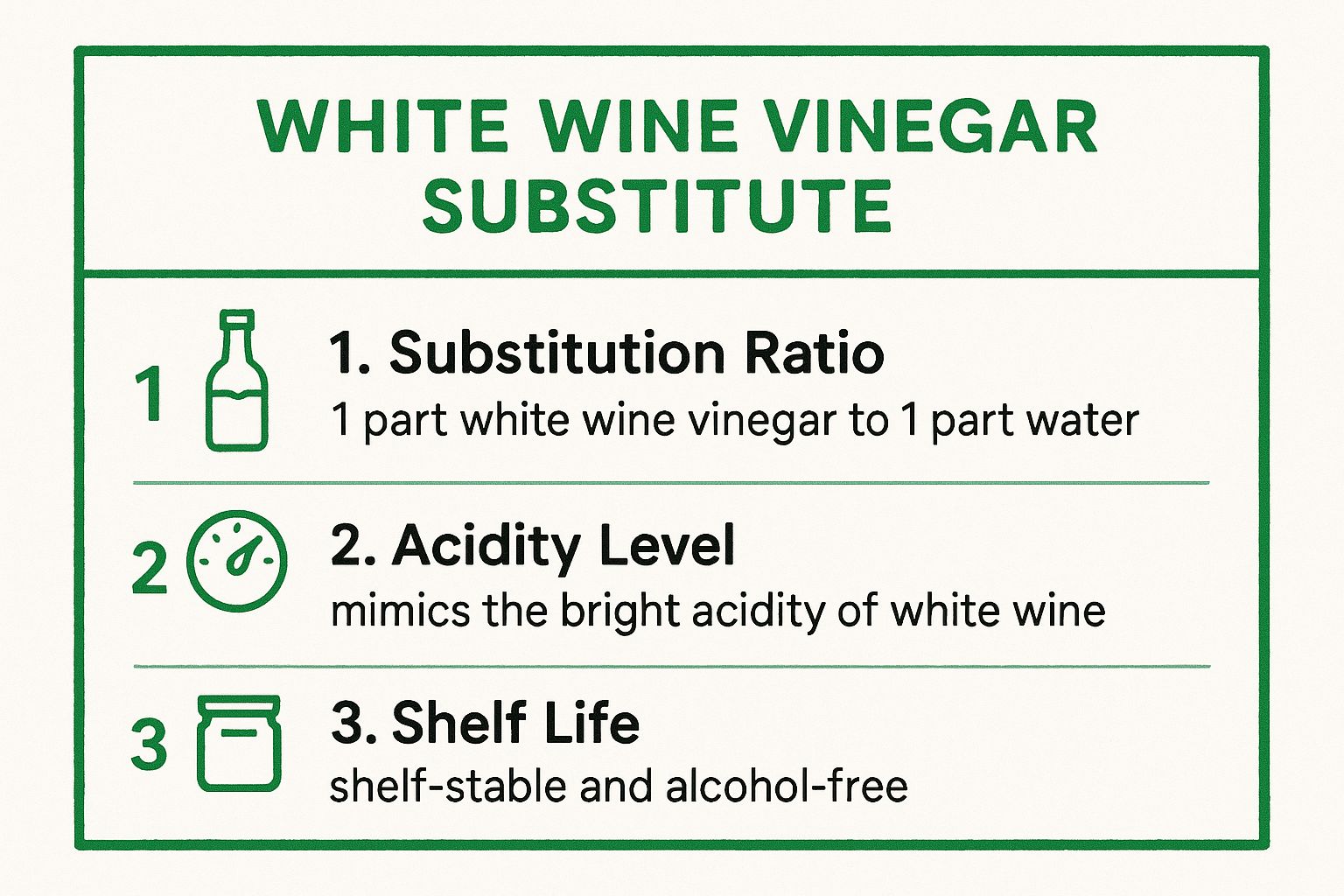 WHITE WINE VINEGAR SUBSTITUTE

1 1. Substitution Ratio
1 part white wine vinegar to 1 part water

2 2. Acidity Level
mimics the bright acidity of white wine

3 3. Shelf Life
shelf-stable and alcohol-free