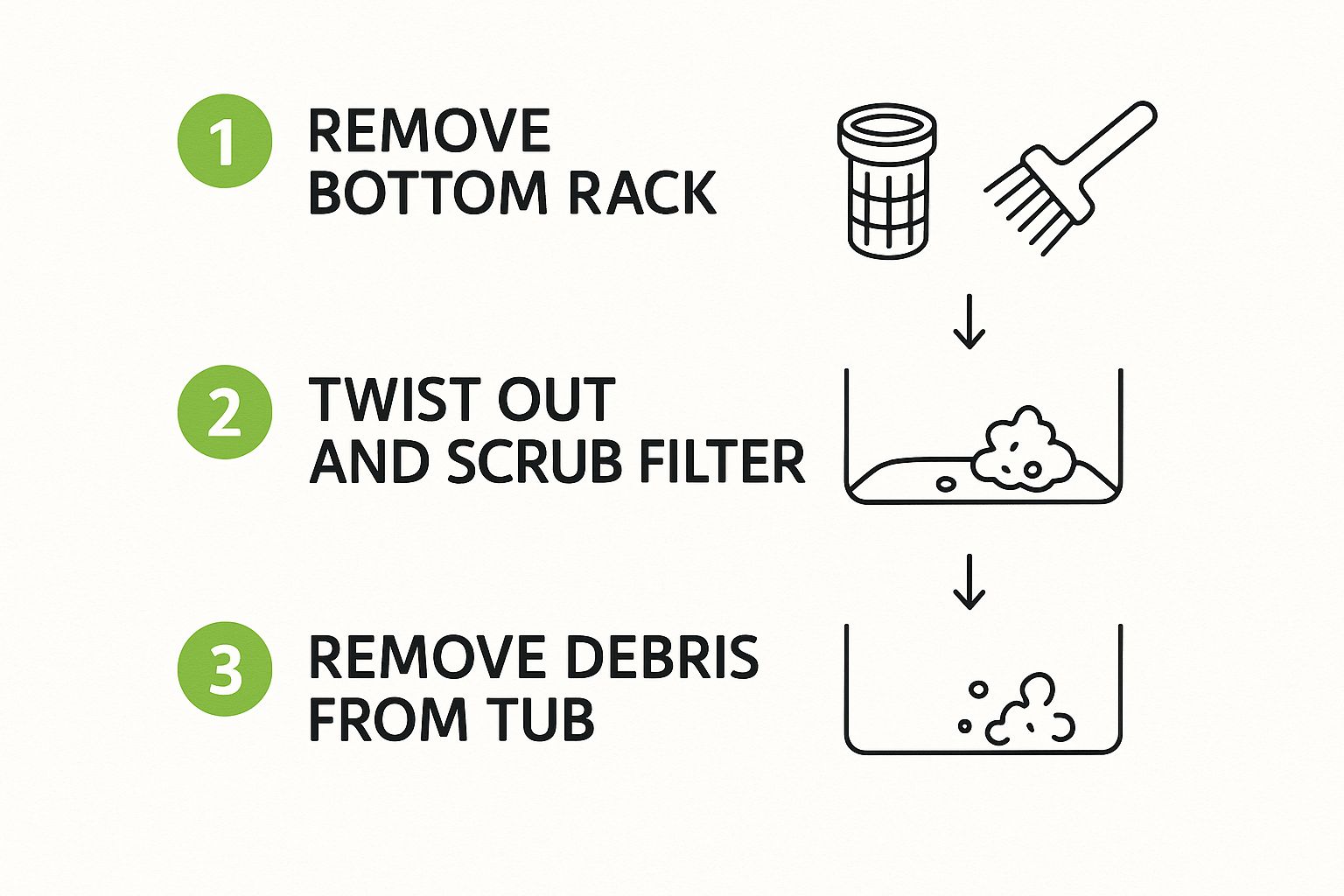 1 REMOVE BOTTOM RACK

2 TWIST OUT AND SCRUB FILTER

3 REMOVE DEBRIS FROM TUB