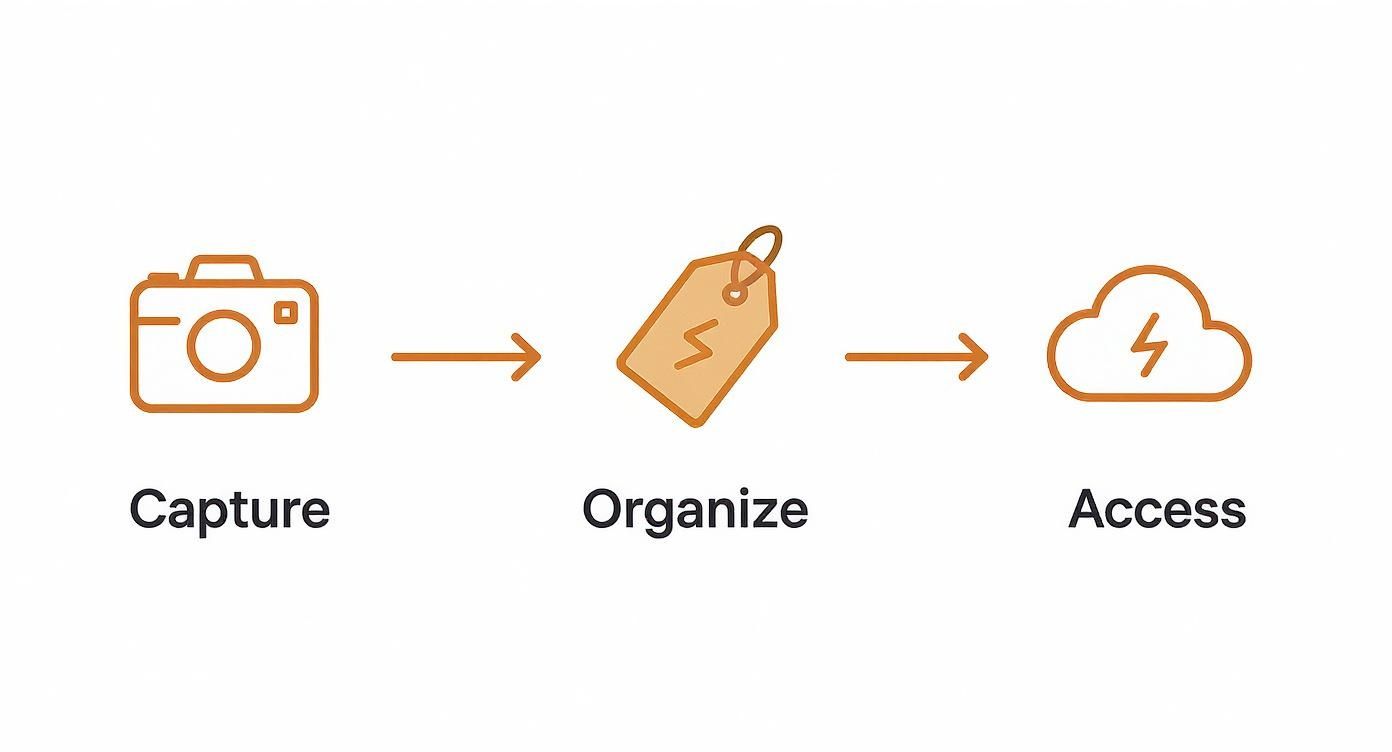 Capture

Organize

Access