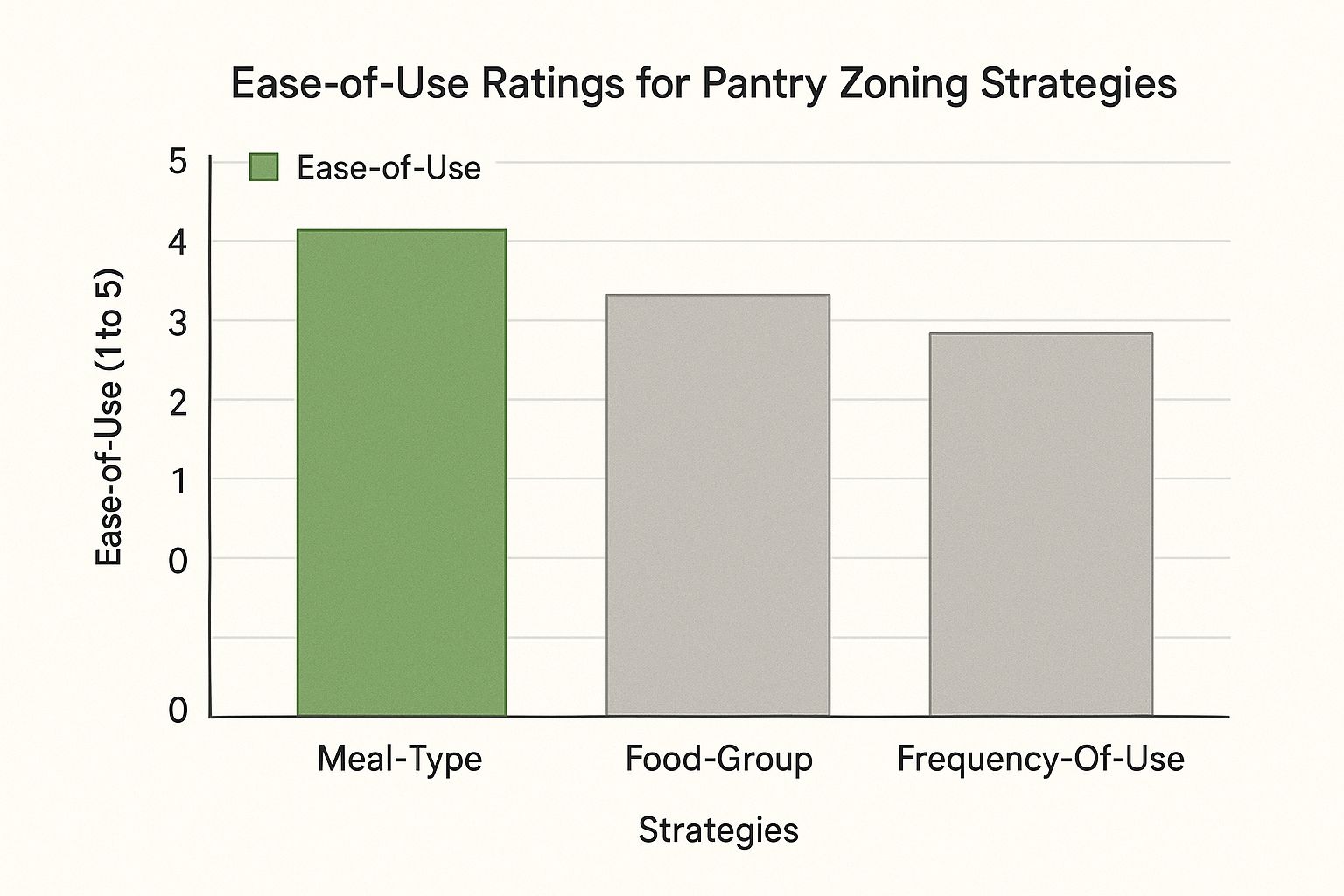 Ease-of-Use Ratings for Pantry Zoning Strategies

Ease-of-Use

Ease-of-Use (1 to 5)

5
4
3
2
1
0
0

Meal-Type
Food-Group
Frequency-Of-Use

Strategies