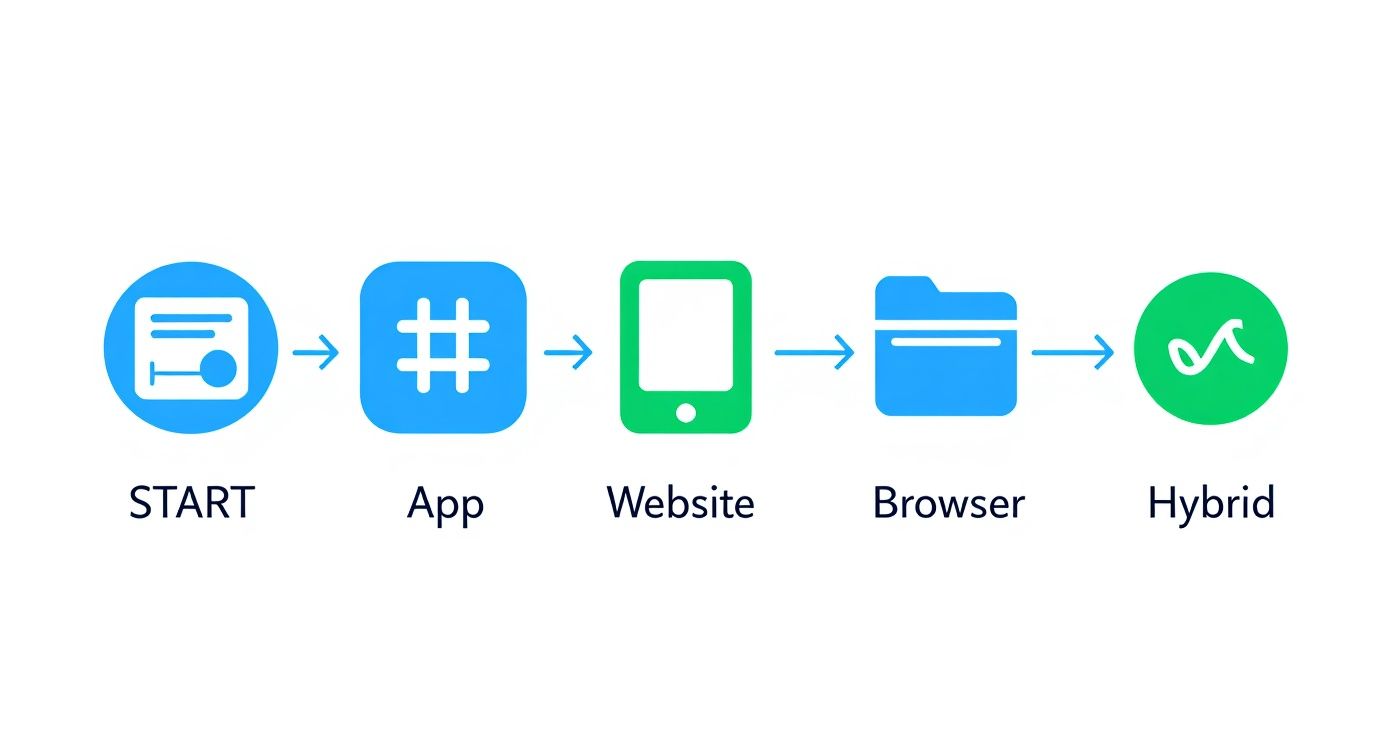 START

App

Website

Browser

Hybrid