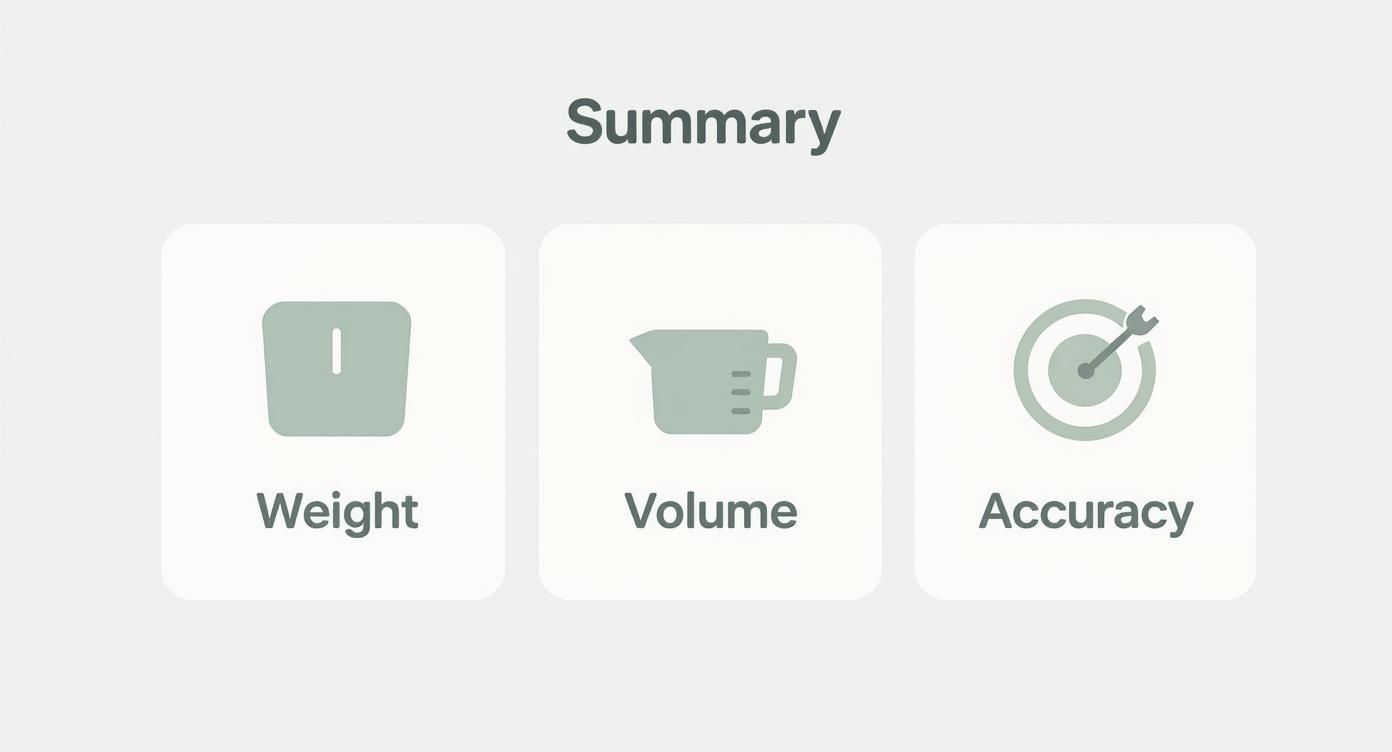 Summary

Weight

Volume

Accuracy