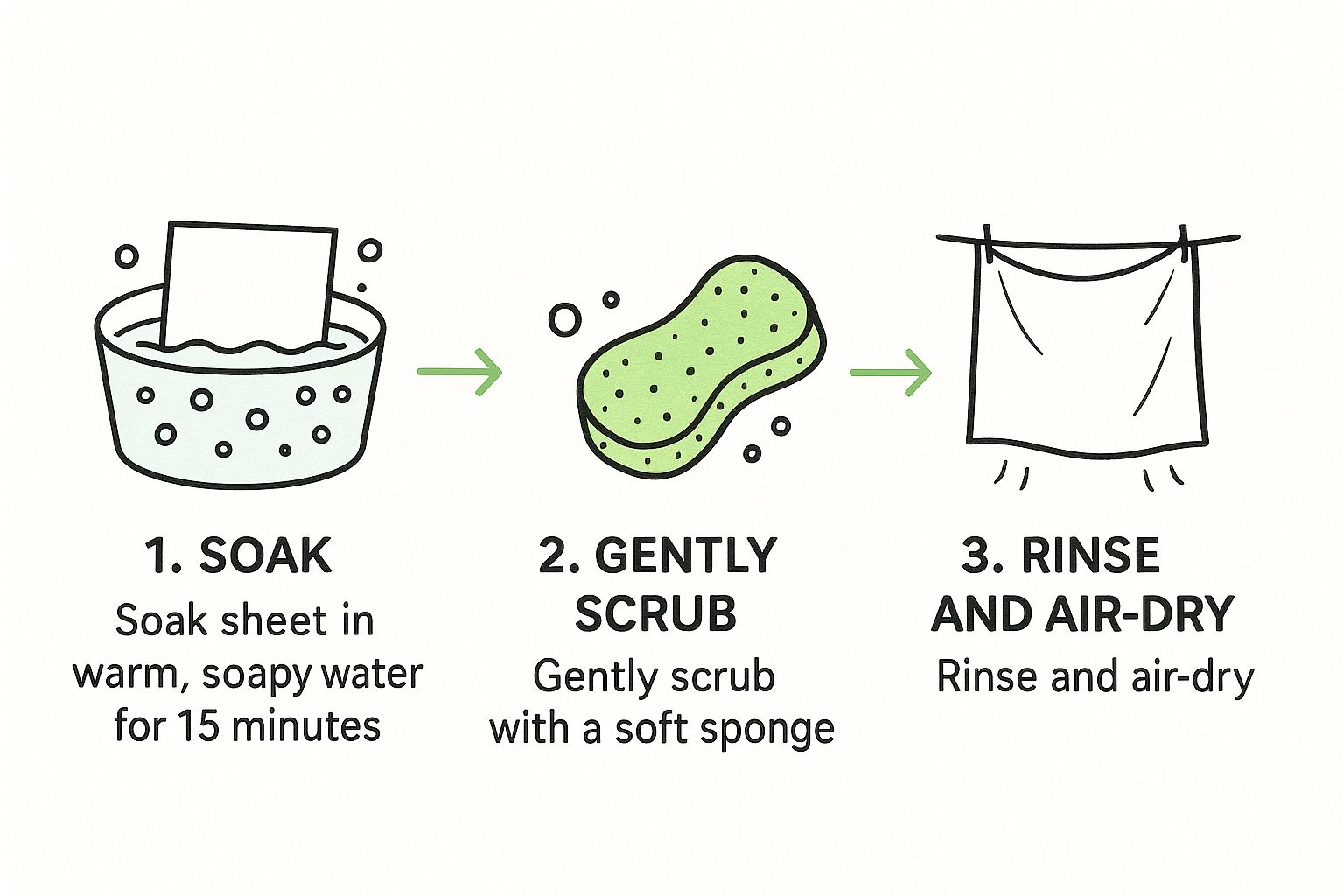 1. SOAK

Soak sheet in warm, soapy water for 15 minutes

2. GENTLY SCRUB

Gently scrub with a soft sponge

3. RINSE AND AIR-DRY

Rinse and air-dry