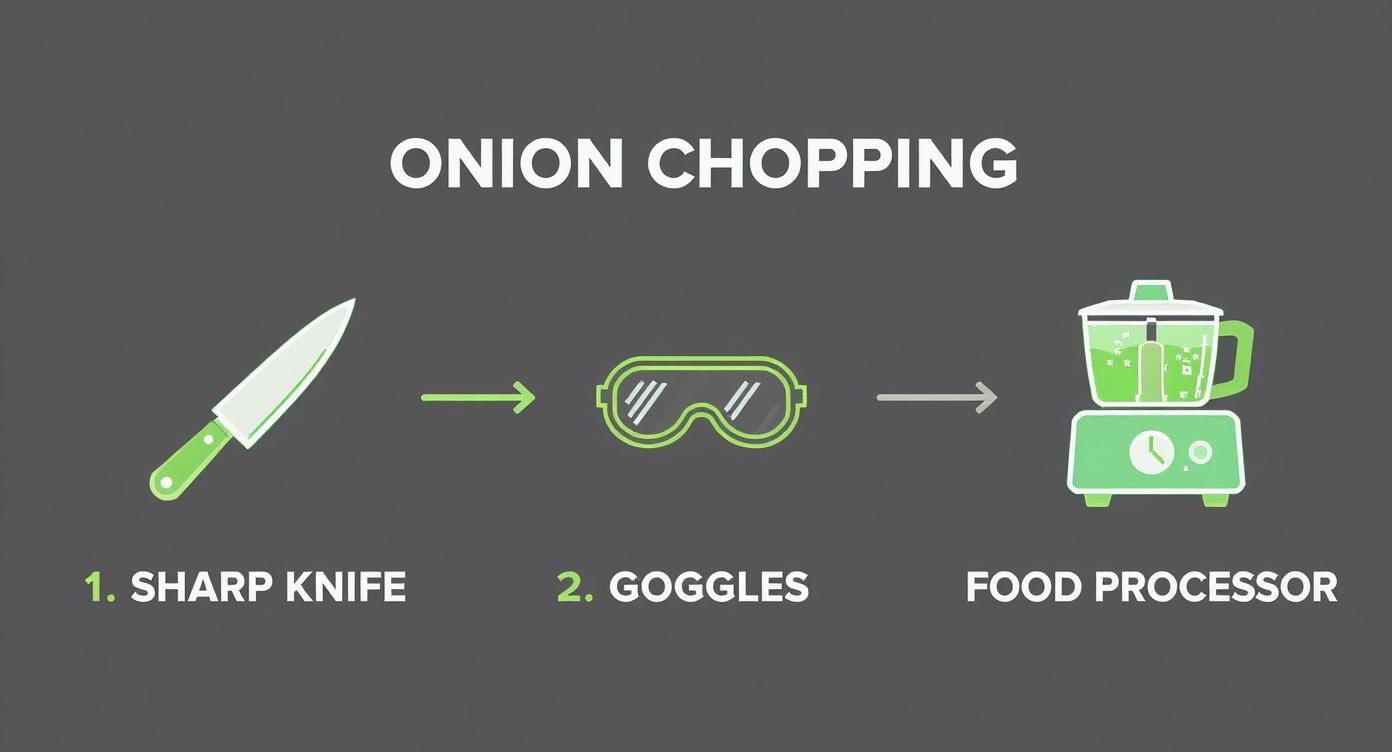 ONION CHOPPING

1. SHARP KNIFE

2. GOGGLES

FOOD PROCESSOR