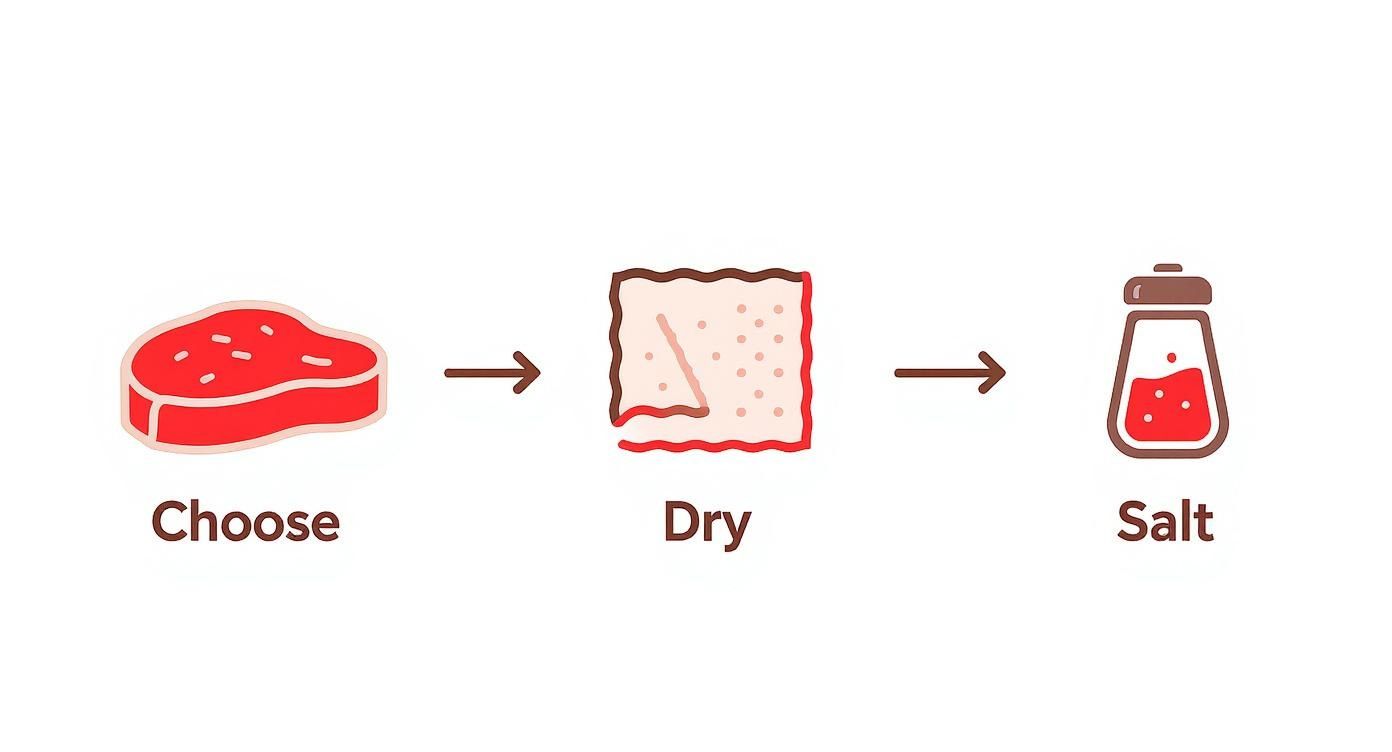 Choose

Dry

Salt