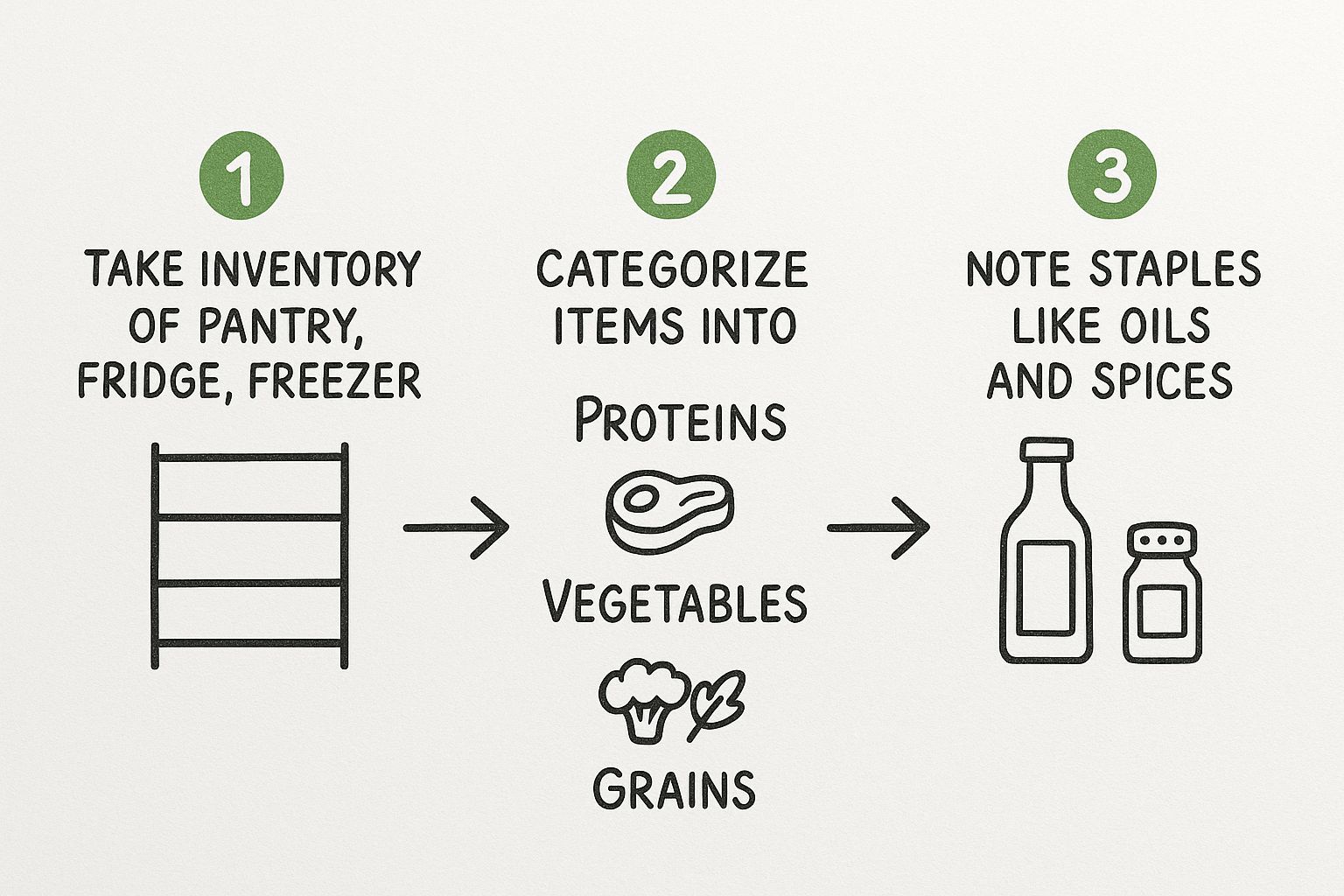 1

TAKE INVENTORY OF PANTRY, FRIDGE, FREEZER

2

CATEGORIZE ITEMS INTO

PROTEINS

VEGETABLES

GRAINS

3

NOTE STAPLES LIKE OILS AND SPICES