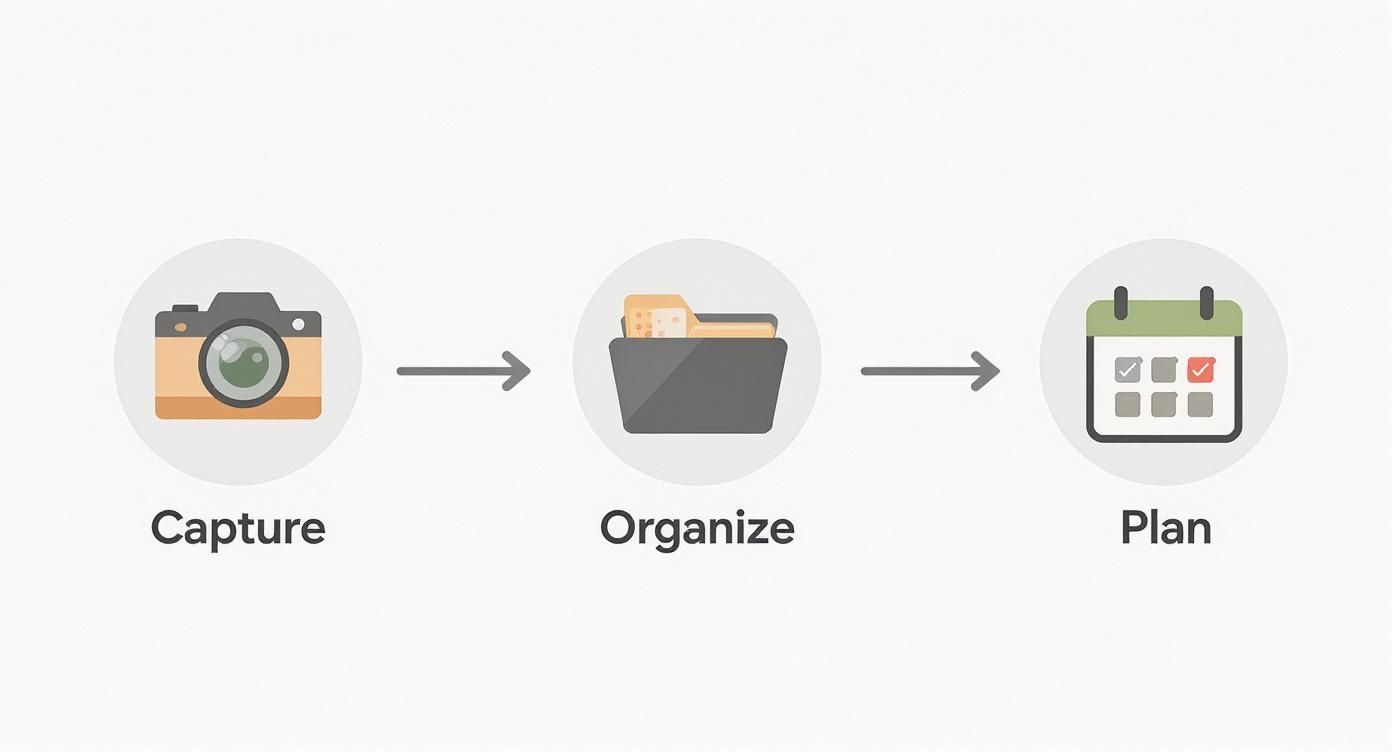 Capture

Organize

Plan