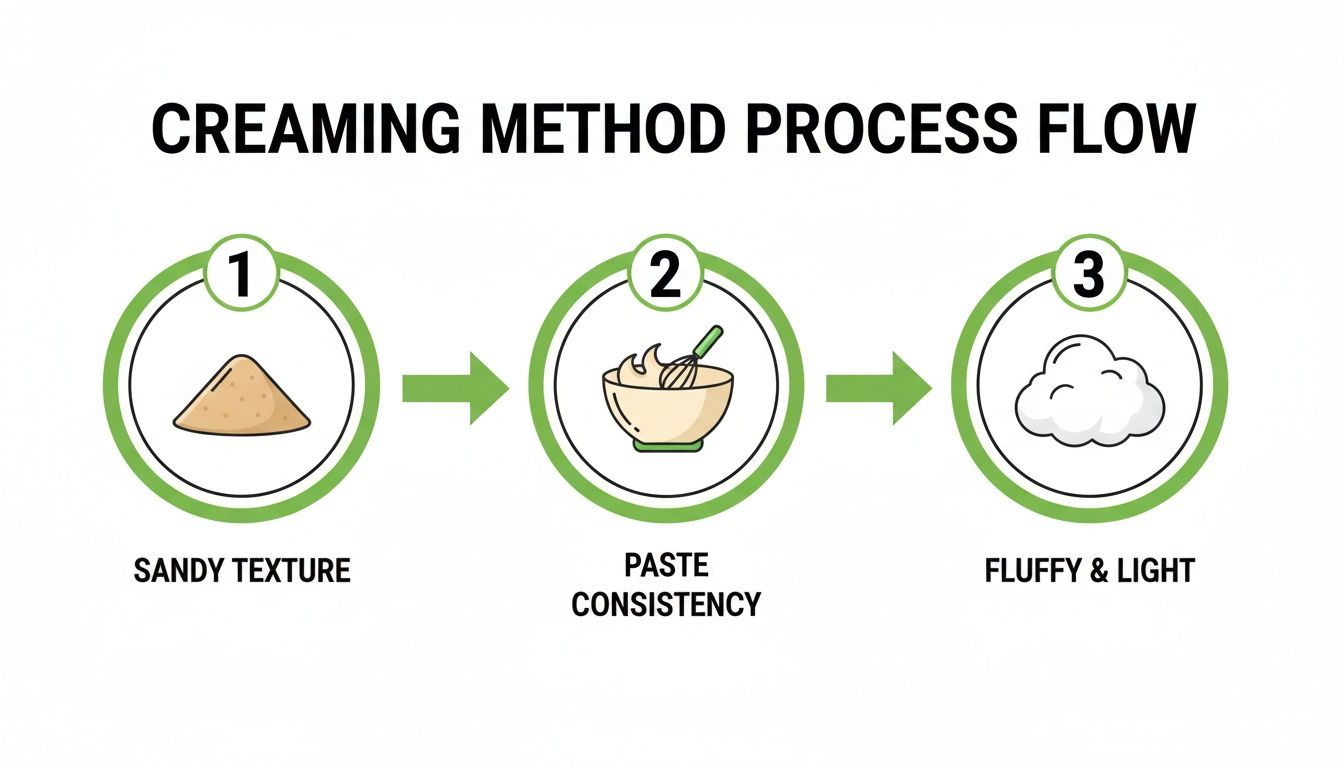 CREAMING METHOD PROCESS FLOW

1

SANDY TEXTURE

2

PASTE CONSISTENCY

3

FLUFFY & LIGHT