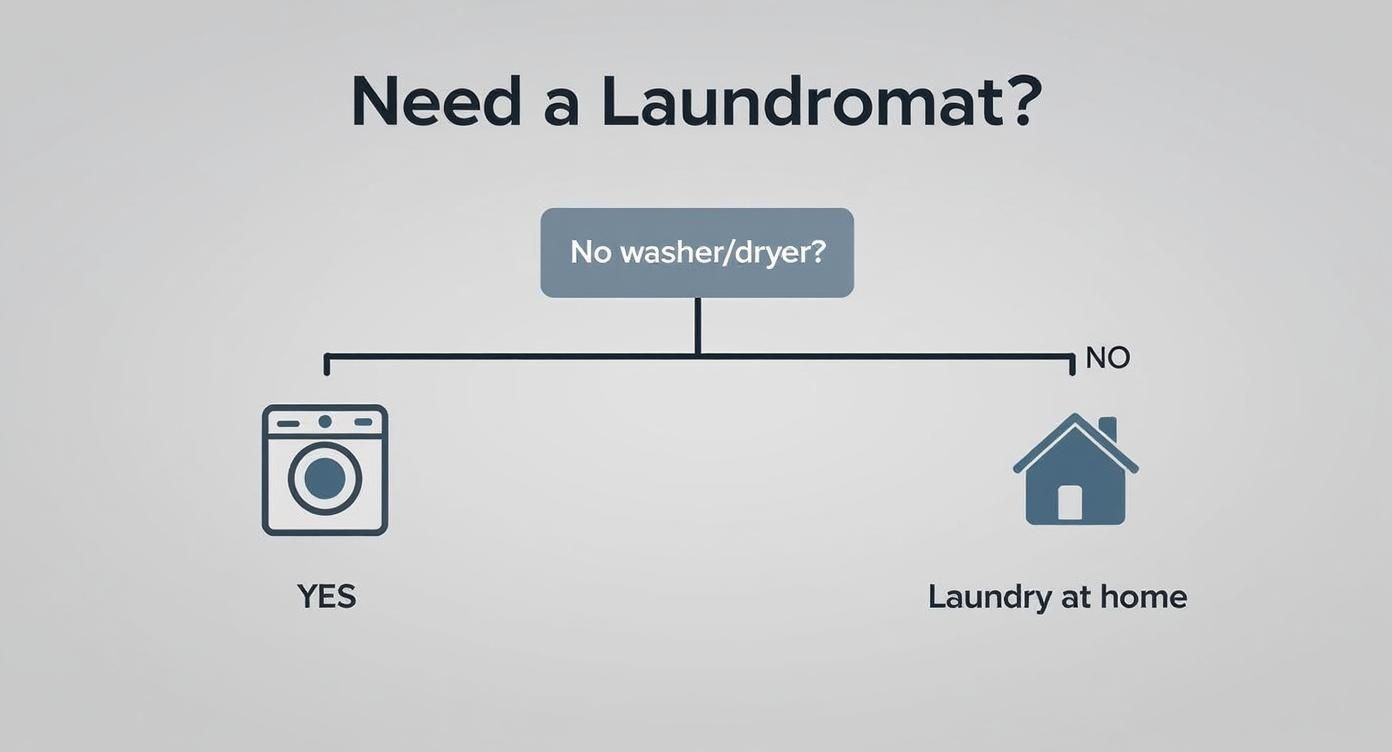 Need a Laundromat?

No washer/dryer?

NO

YES

Laundry at home