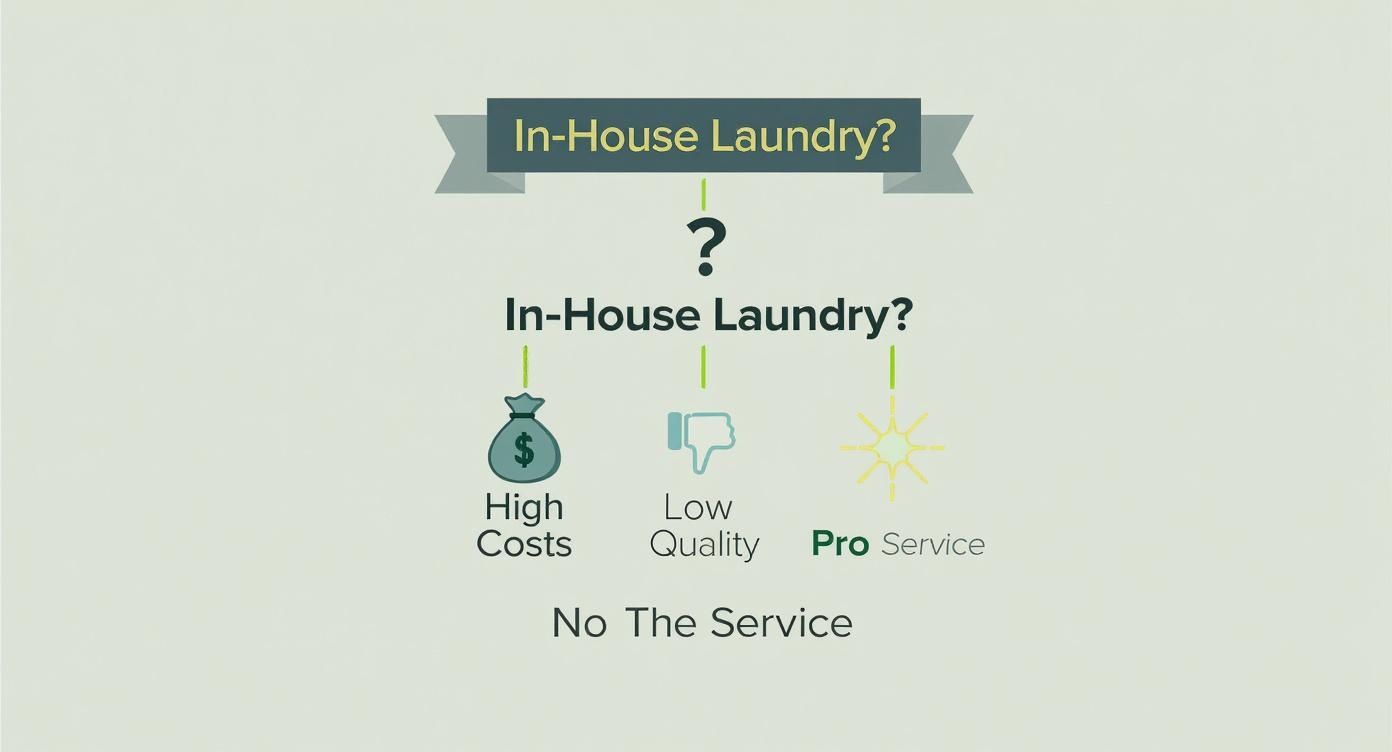 In-House Laundry?

?

In-House Laundry?

$

High Costs

Low Quality

Pro Service

No The Service