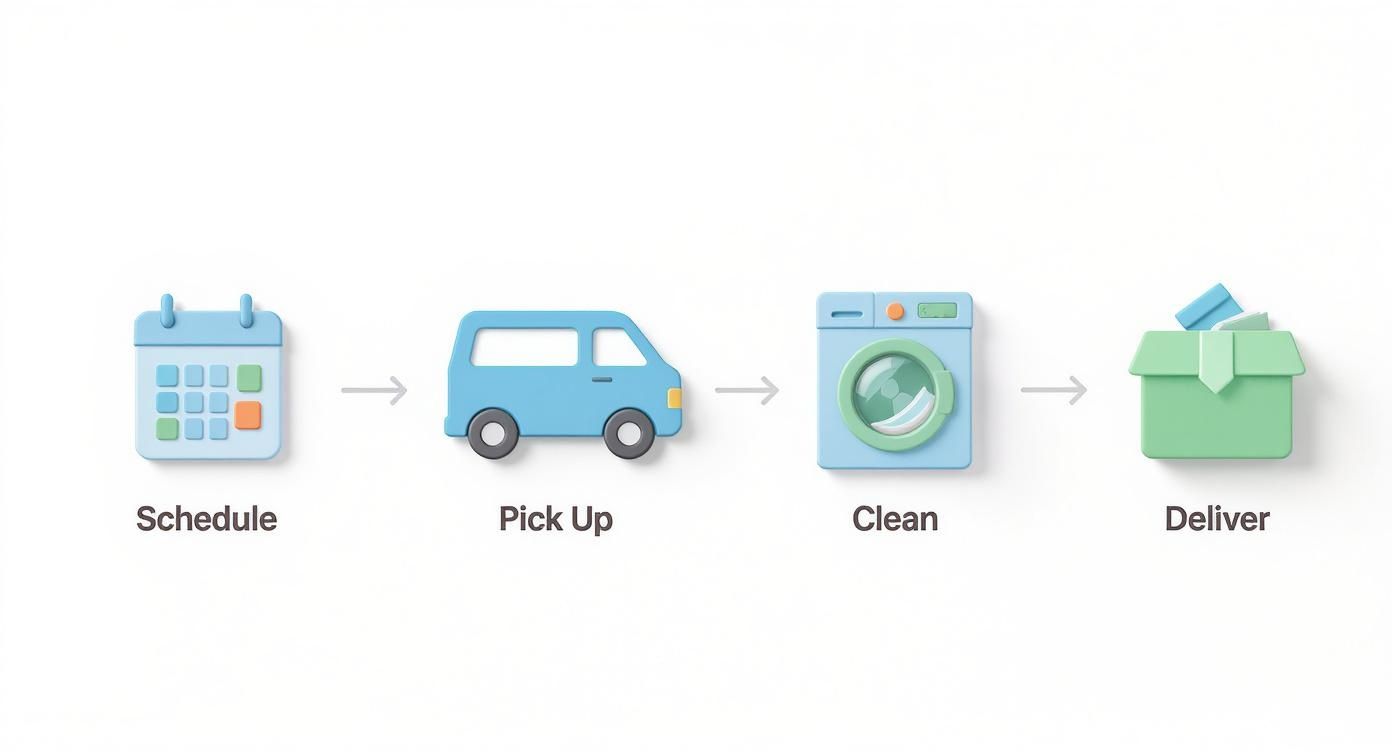 Schedule

Pick Up

Clean

Deliver