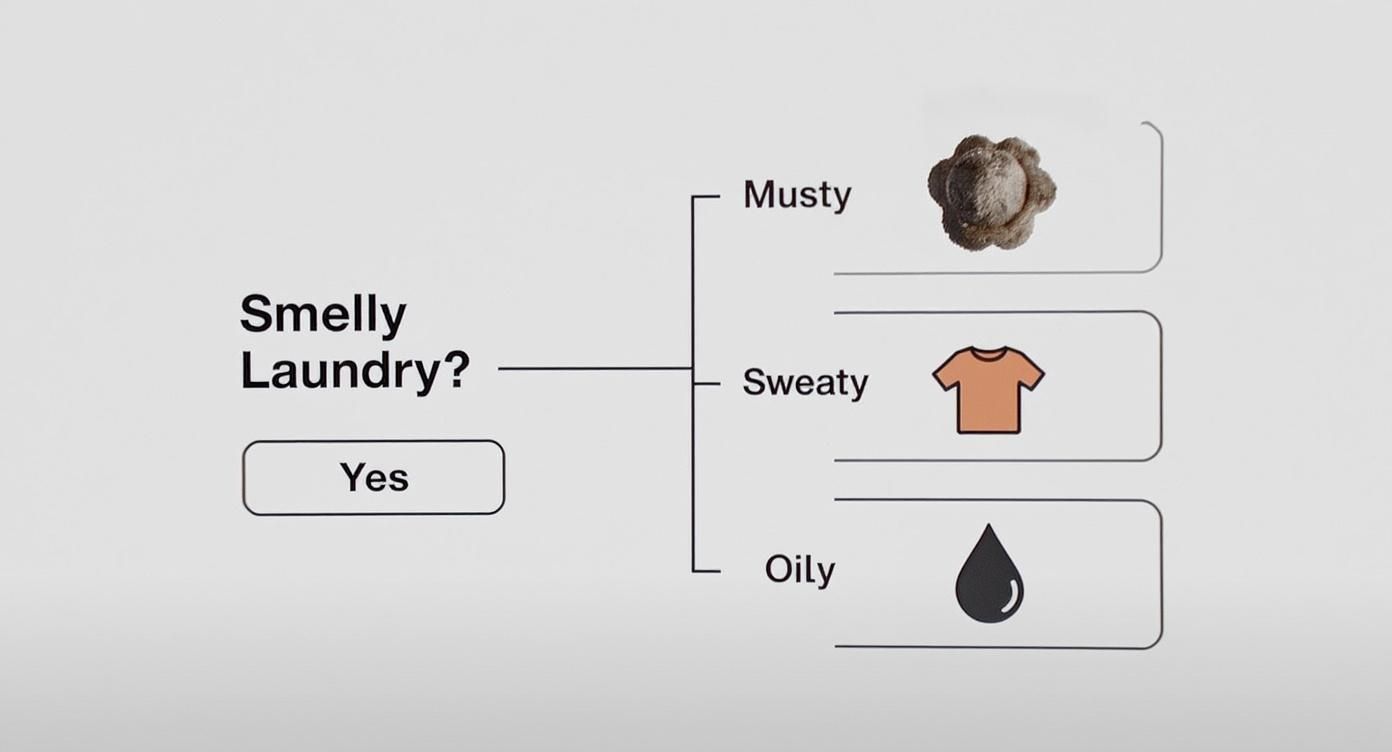 Smelly Laundry?

Yes

Musty

Sweaty

Oily