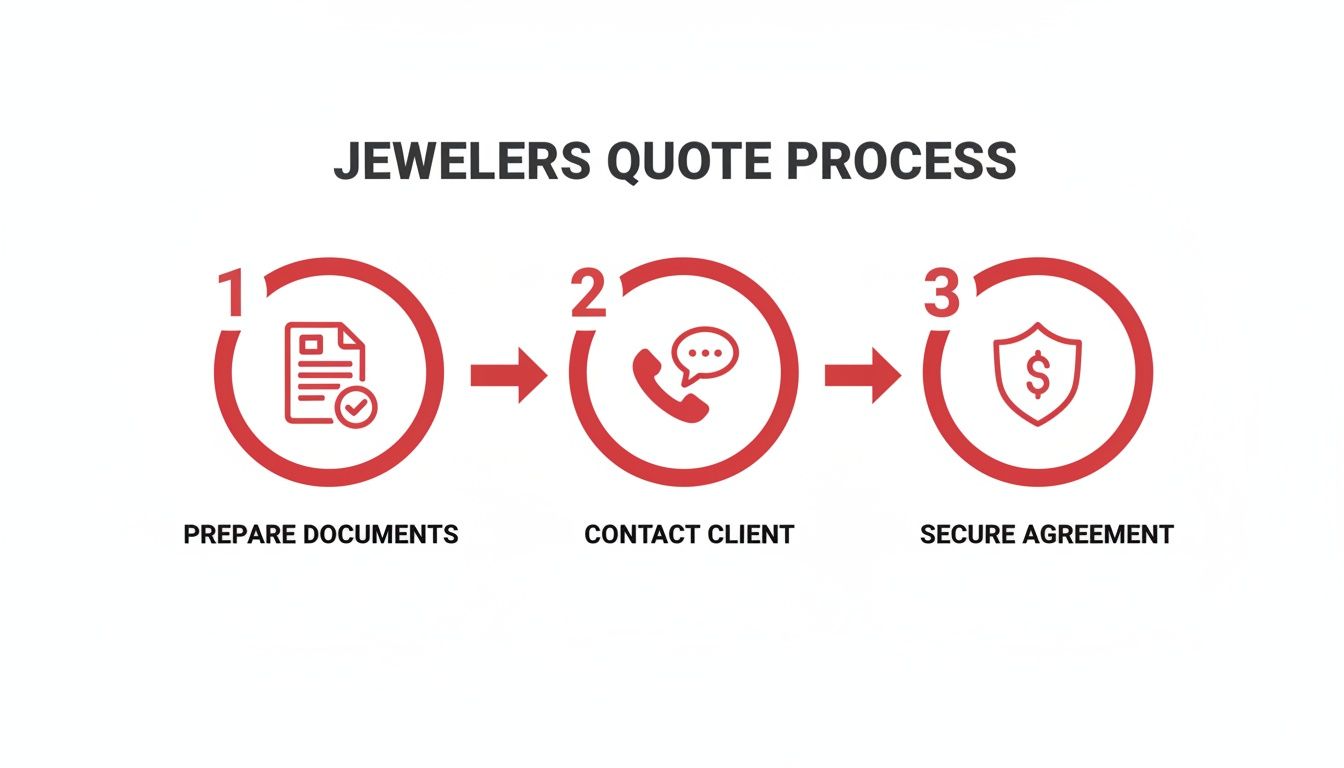 JEWELERS QUOTE PROCESS

1

PREPARE DOCUMENTS

2

CONTACT CLIENT

3

$

SECURE AGREEMENT