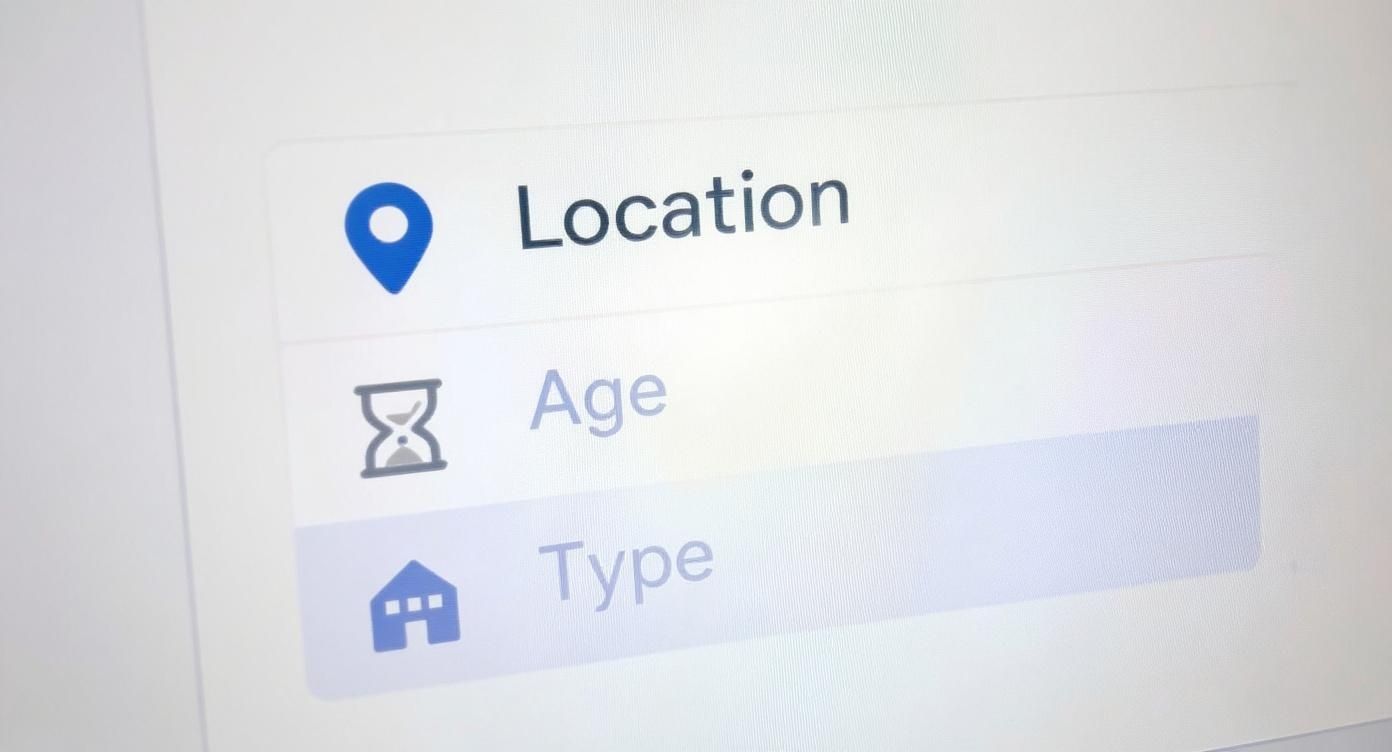 Location

Age

Type