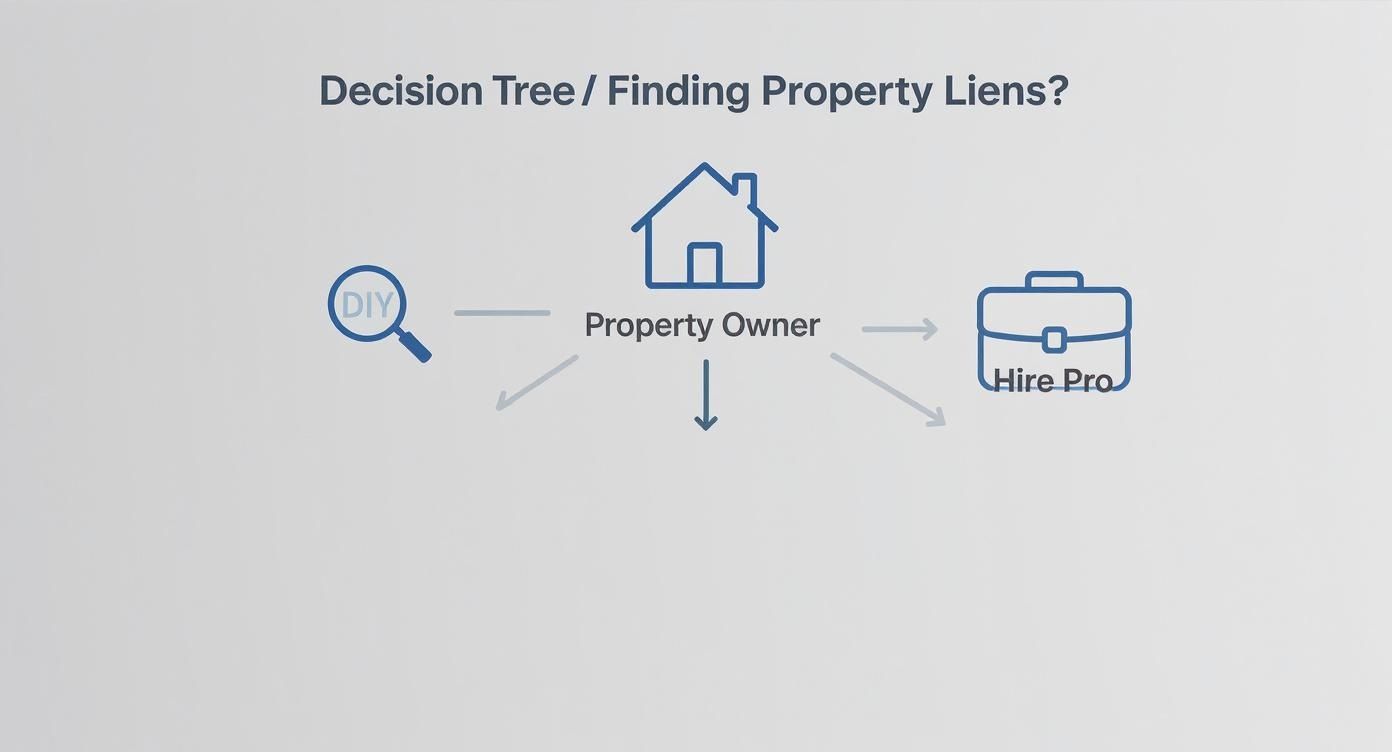 Decision Tree / Finding Property Liens?

DIY

Property Owner

Hire Pro