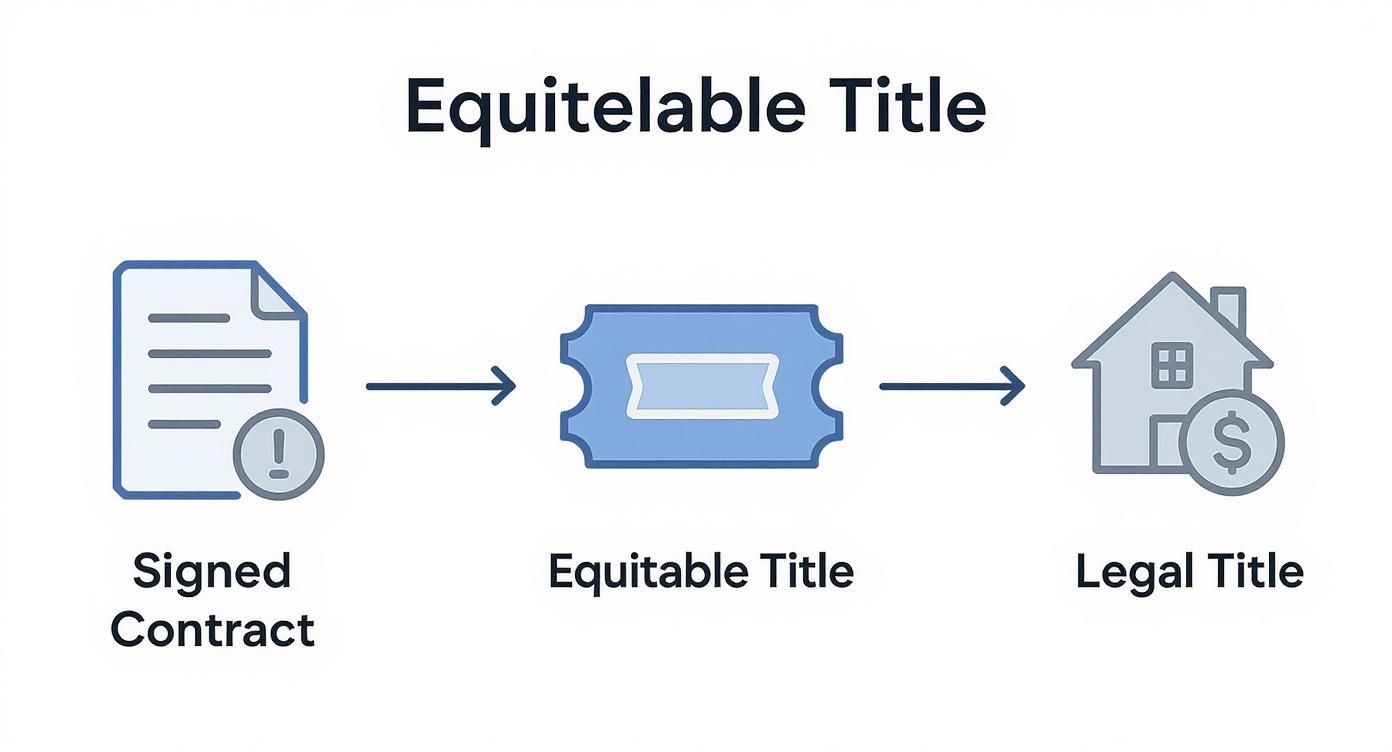 Equitelable Title

Signed Contract

Equitable Title

Legal Title