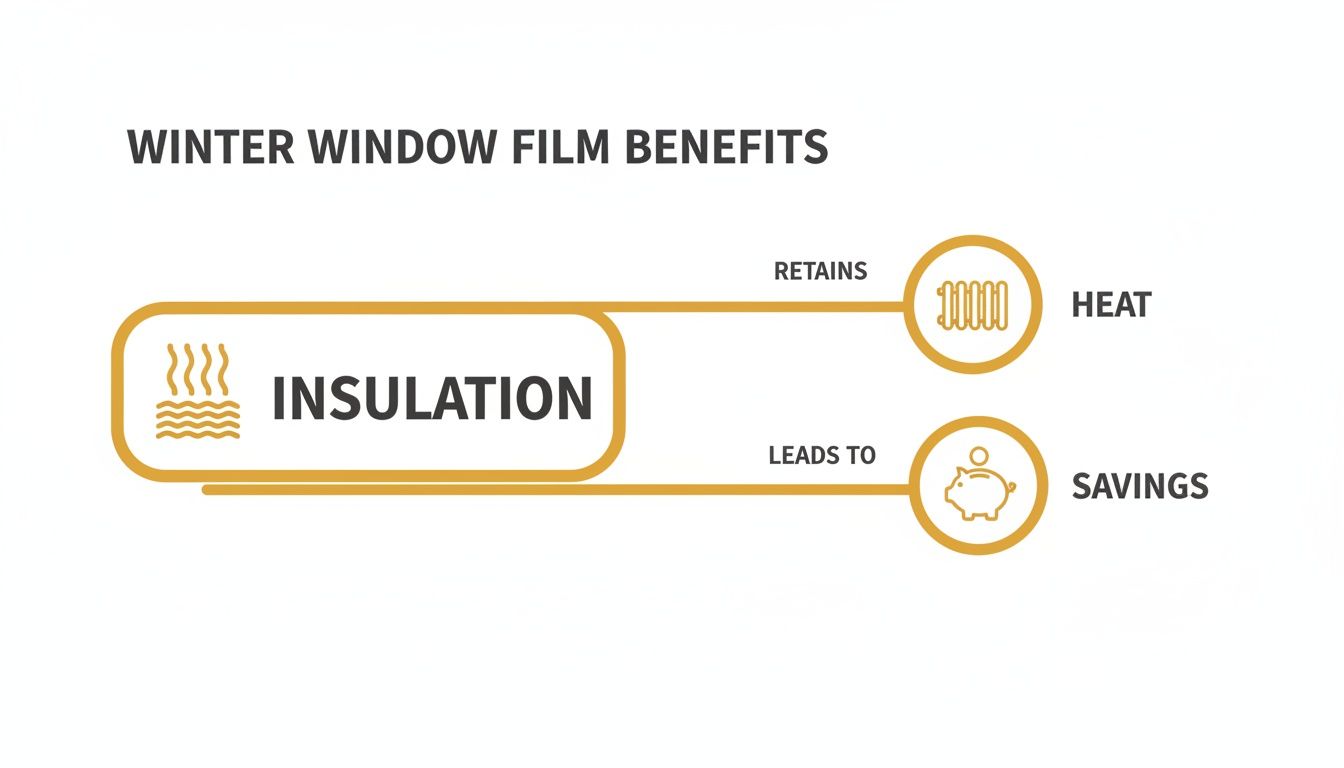 WINTER WINDOW FILM BENEFITS

INSULATION

RETAINS

HEAT

LEADS TO

SAVINGS